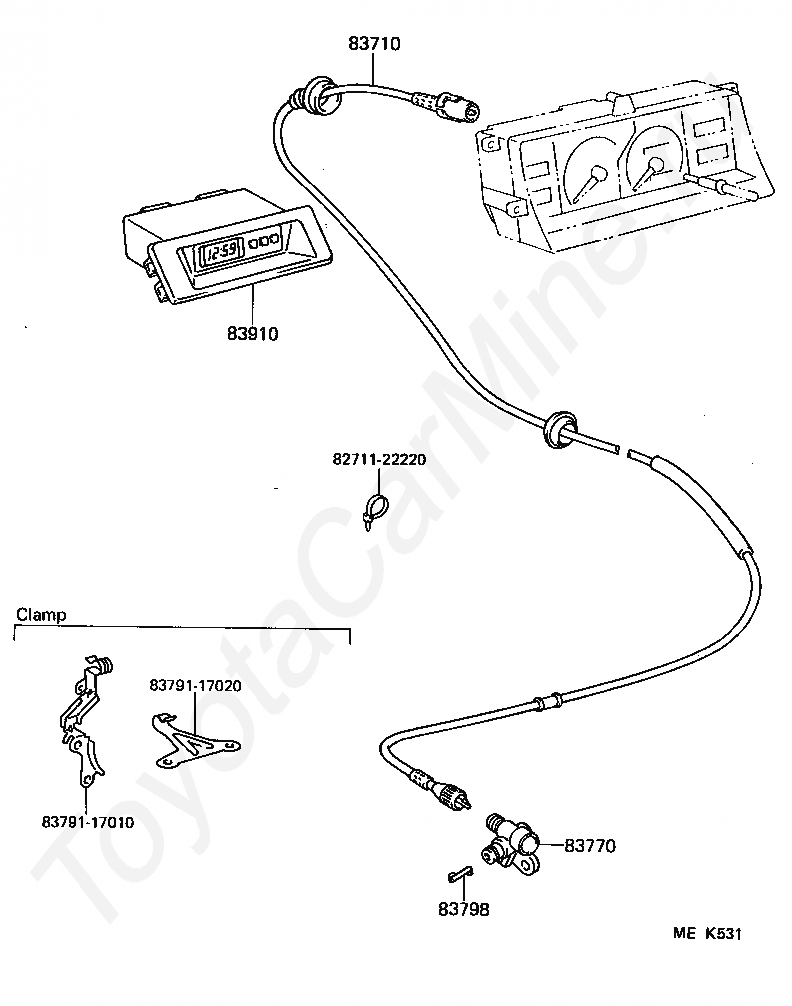 83710

12:59

83910

82711-22220

Clamp

83791-17020

83791-17010

83770

83798

ME K531

ToyotaCarMine