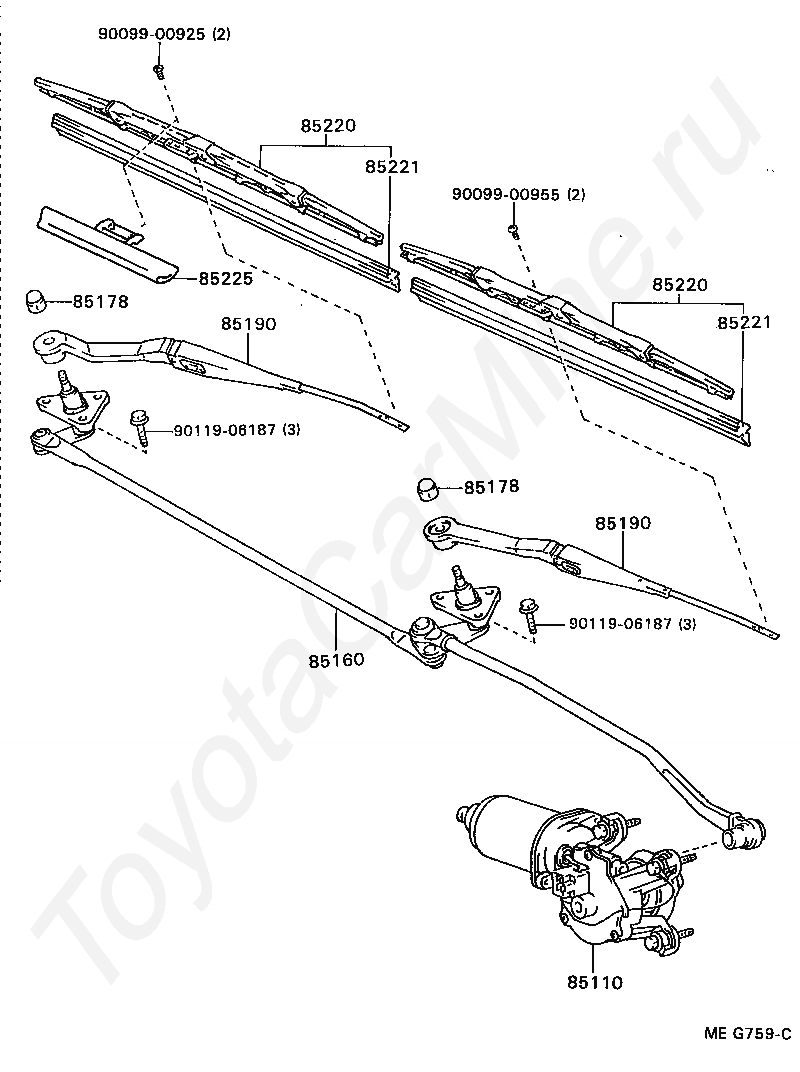 90099-00925 (2)
85220
85221
90099-00955 (2)
85225
85178
85190
85220
85221
90119-06187 (3)
85178
85190
90119-06187 (3)
85160
85110
ME G759-C
ToyotaCarMine.ru