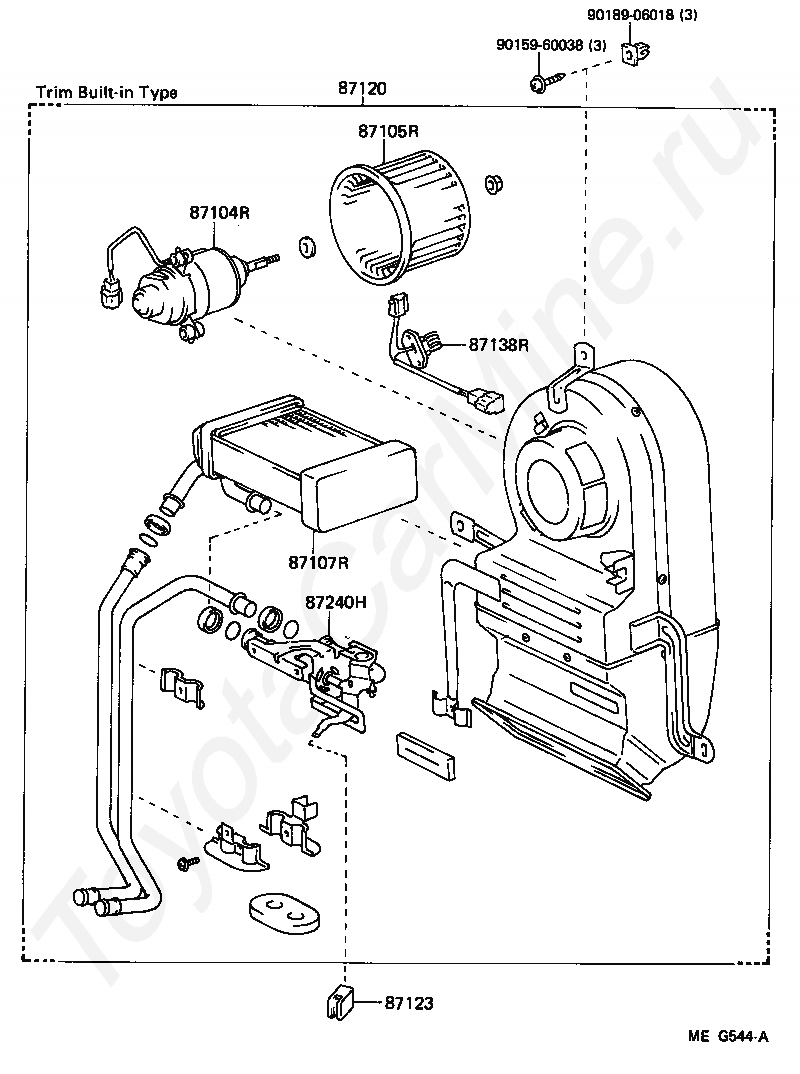 90189-06018 (3)
90159-60038 (3)
Trim Built-in Type
87120
87105R
87104R
87138R
87107R
87240H
87123
ME G544-A
ToyotaCarMine.ru