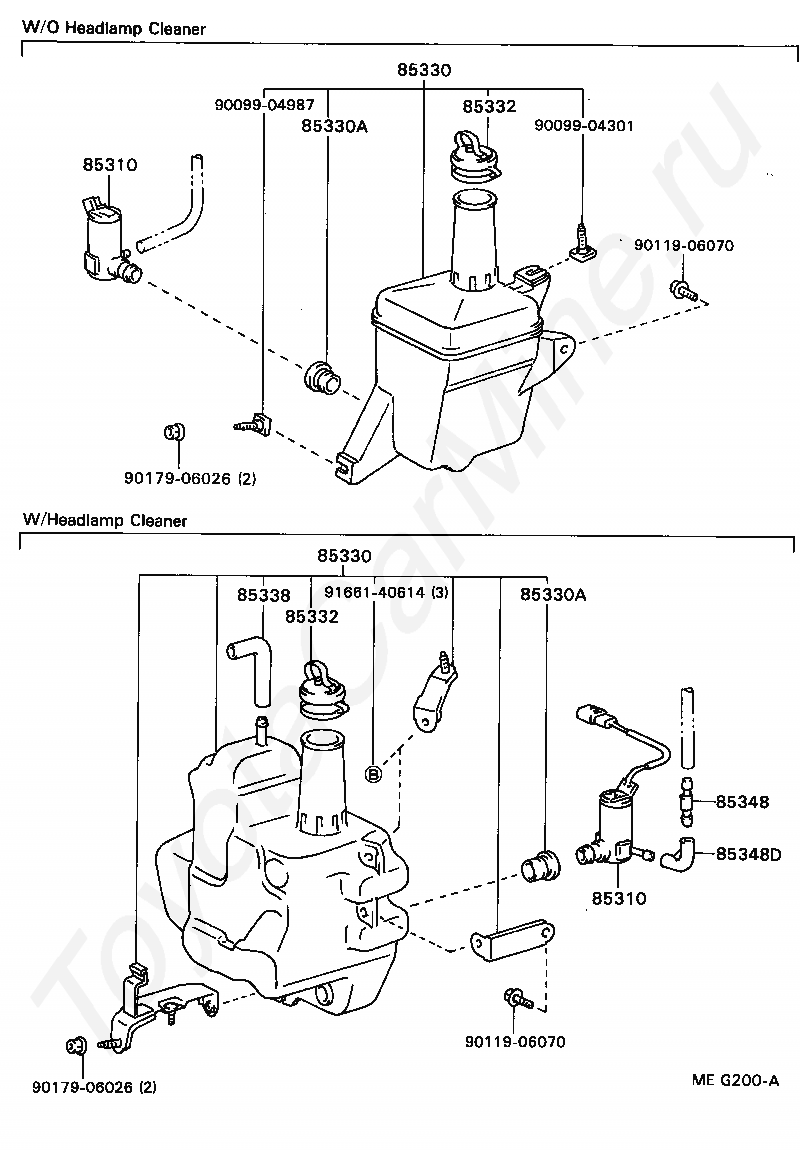 W/O Headlamp Cleaner

85330

90099-04987

85330A

85332

90099-04301

85310

90119-06070

90179-06026 (2)

W/Headlamp Cleaner

85330

85338

91661-40614 (3)

85330A

85332

B

85348

85348D

85310

90119-06070

90179-06026 (2)

ME G200-A

ToyotaCarMine.ru