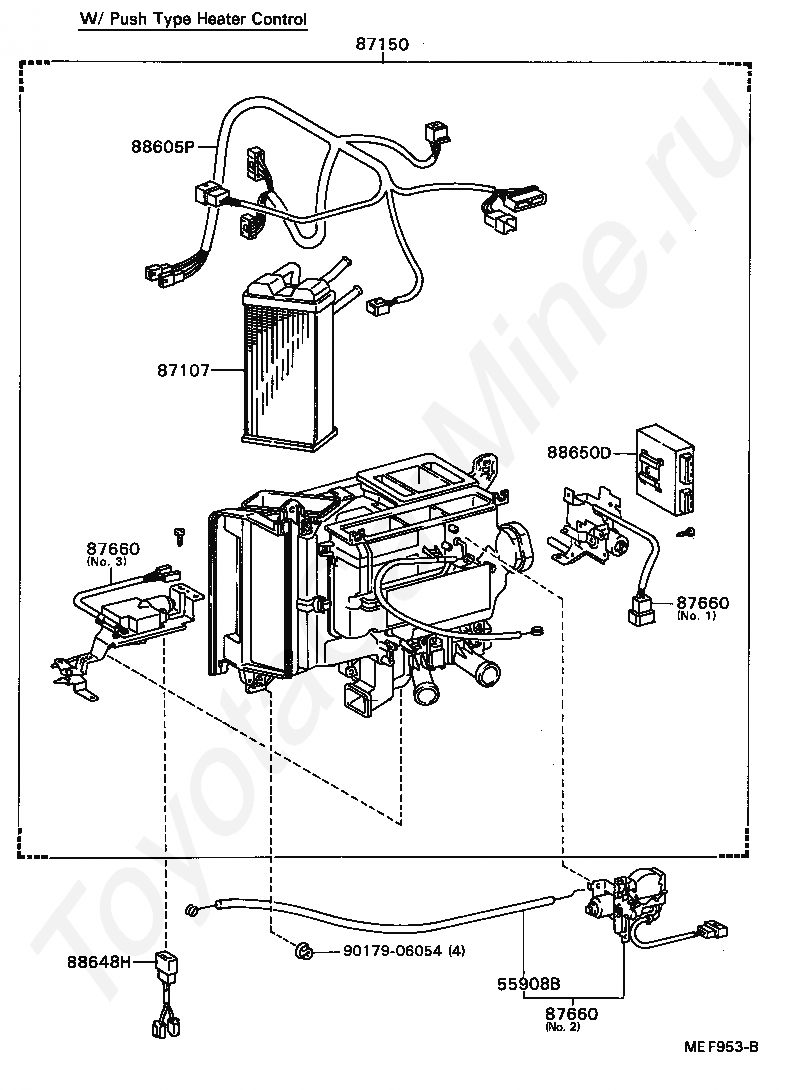 W/ Push Type Heater Control

87150

88605P

87107

88650D

87660
(No. 3)

87660
(No. 1)

88648H

90179-06054 (4)

55908B

87660
(No. 2)

MEF953-B

ToyotaMine.ru