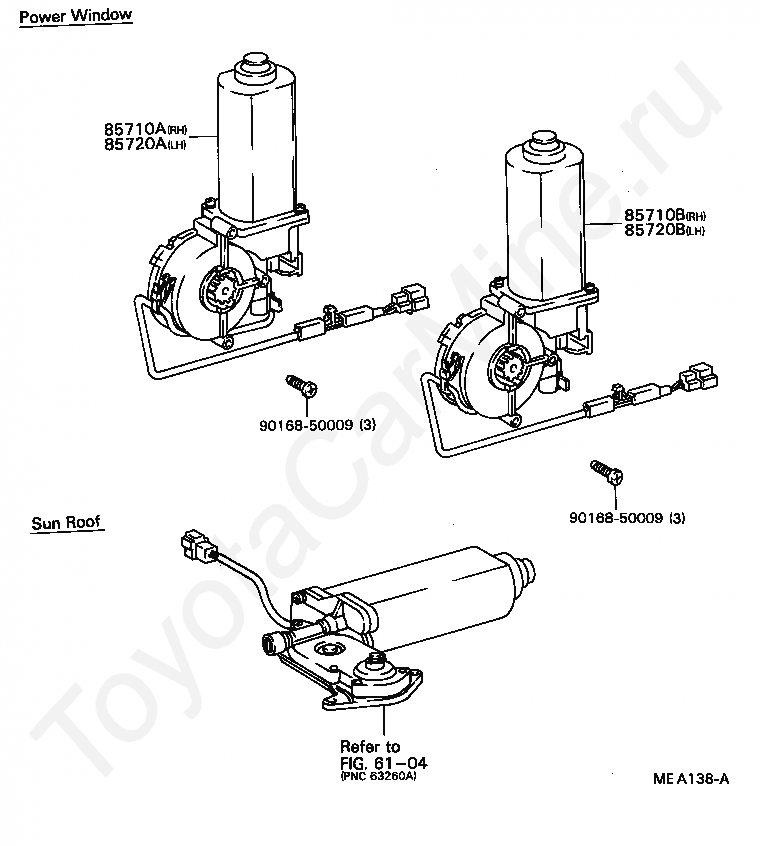 Power Window

85710A(RH)
85720A(LH)

85710B(RH)
85720B(LH)

90168-50009 (3)

90168-50009 (3)

Sun Roof

Refer to
FIG. 61-04
(PNC 63260A)

ME A138-A

ToyotaCarMine.ru