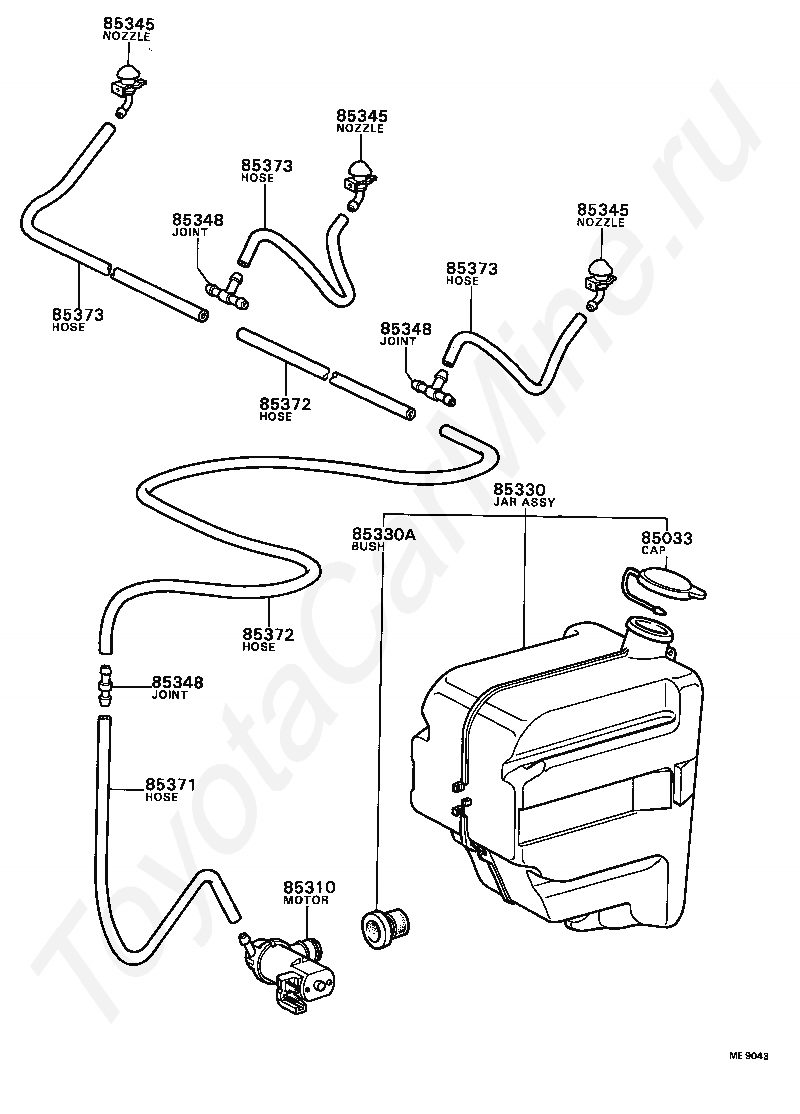 85345
NOZZLE

85345
NOZZLE

85373
HOSE

85348
JOINT

85345
NOZZLE

85373
HOSE

85373
HOSE

85348
JOINT

85372
HOSE

85330
JAR ASSY

85330A
BUSH

85033
CAP

85372
HOSE

85348
JOINT

85371
HOSE

85310
MOTOR

ToyotaCarMine.ru

ME 9043