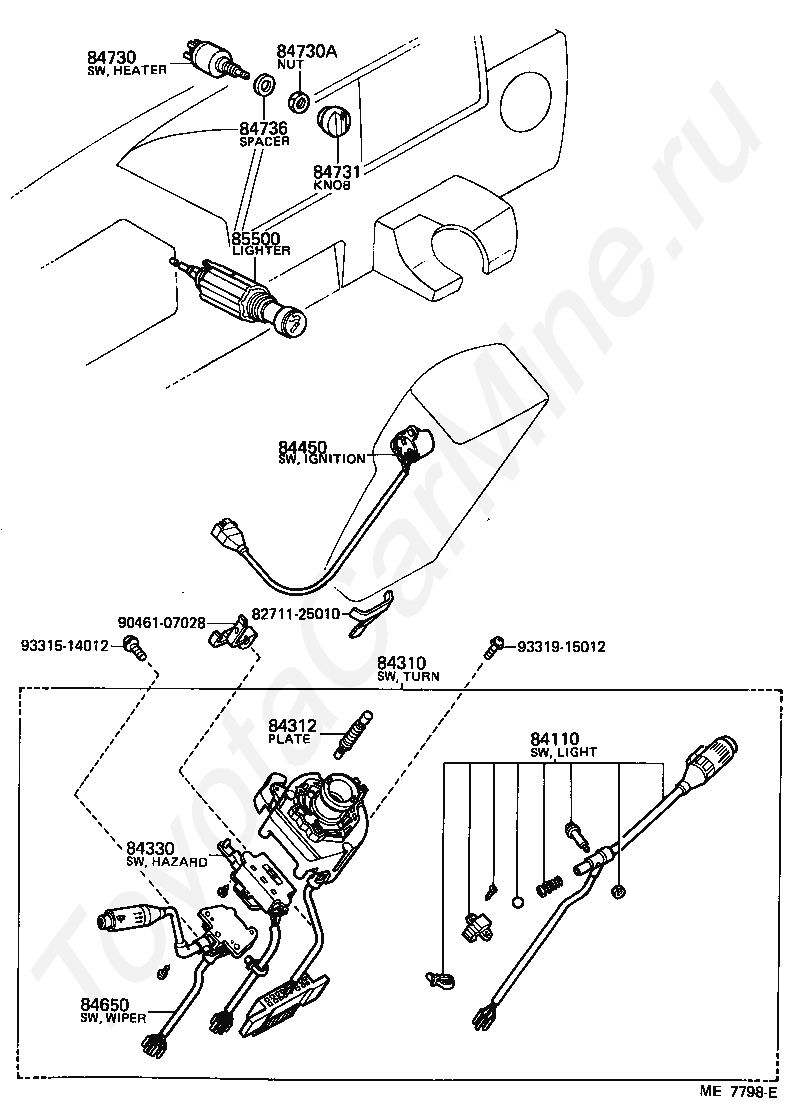 84730
SW, HEATER

84730A
NUT

84736
SPACER

84731
KNOB

85500
LIGHTER

84450
SW, IGNITION

90461-07028

82711-25010

93315-14012

93319-15012

84310
SW, TURN

84312
PLATE

84110
SW, LIGHT

84330
SW, HAZARD

84650
SW, WIPER

ME 7798-E

ToyotaCarMine.ru