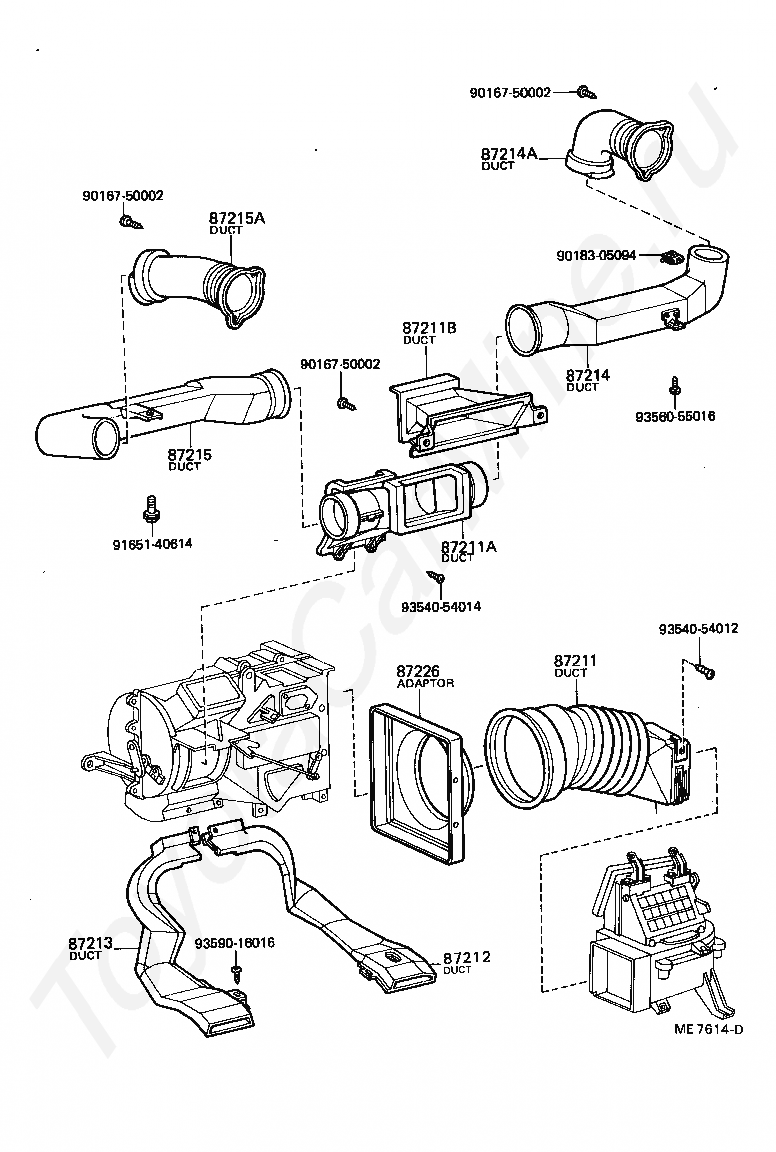 90167-50002

87214A
DUCT

90167-50002

87215A
DUCT

90183-05094

87211B
DUCT

90167-50002

87214
DUCT

93560-55016

87215
DUCT

91651-40614

87211A
DUCT

93540-54014

93540-54012

87226
ADAPTOR

87211
DUCT

87213
DUCT

93590-16016

87212
DUCT

ME 7614-D

ToyoCarline.ru