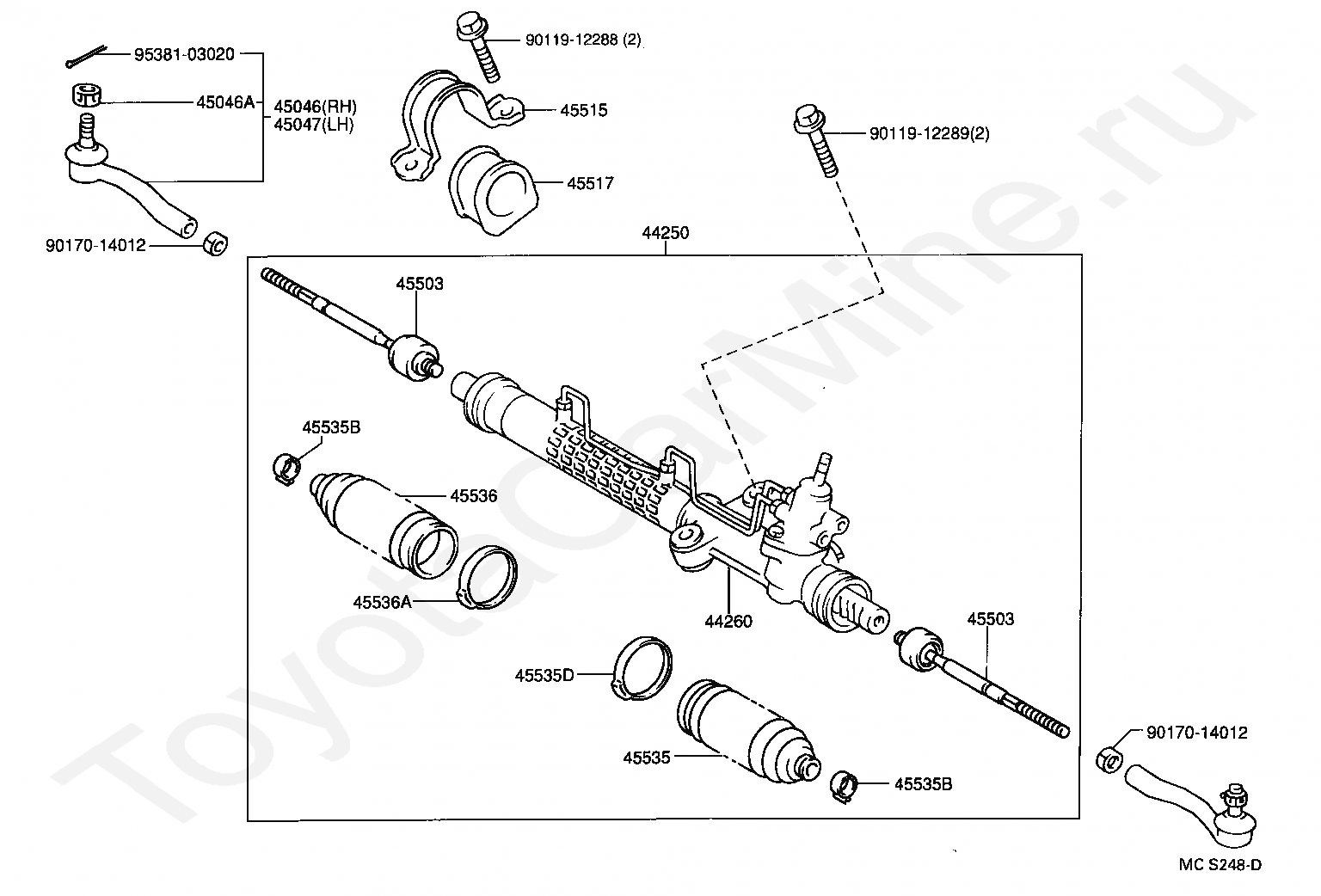 95381-03020
45046A
45046(RH)
45047(LH)
90170-14012
90119-12288 (2)
45515
45517
90119-12289(2)
44250
45503
45535B
45536
45536A
44260
45503
45535D
45535
45535B
90170-14012
MC S248-D
ToyotaCarMine.ru