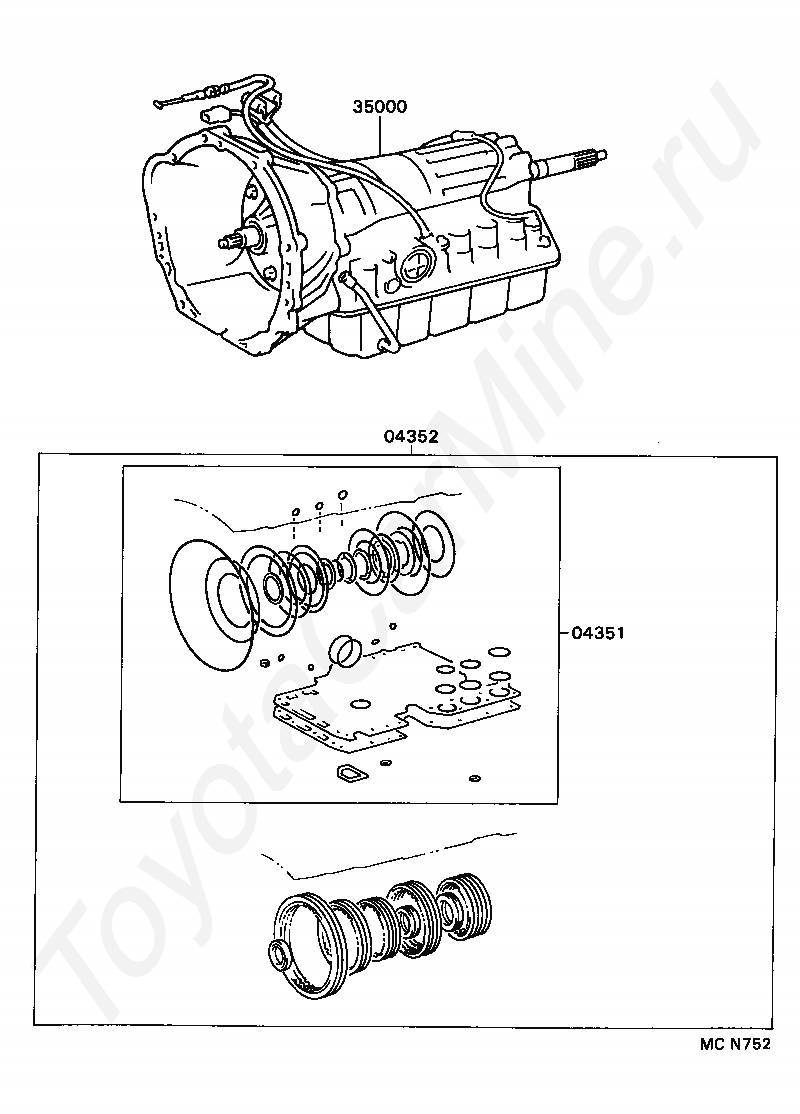 35000

04352

04351

MC N752

ToyotaCarMine.ru