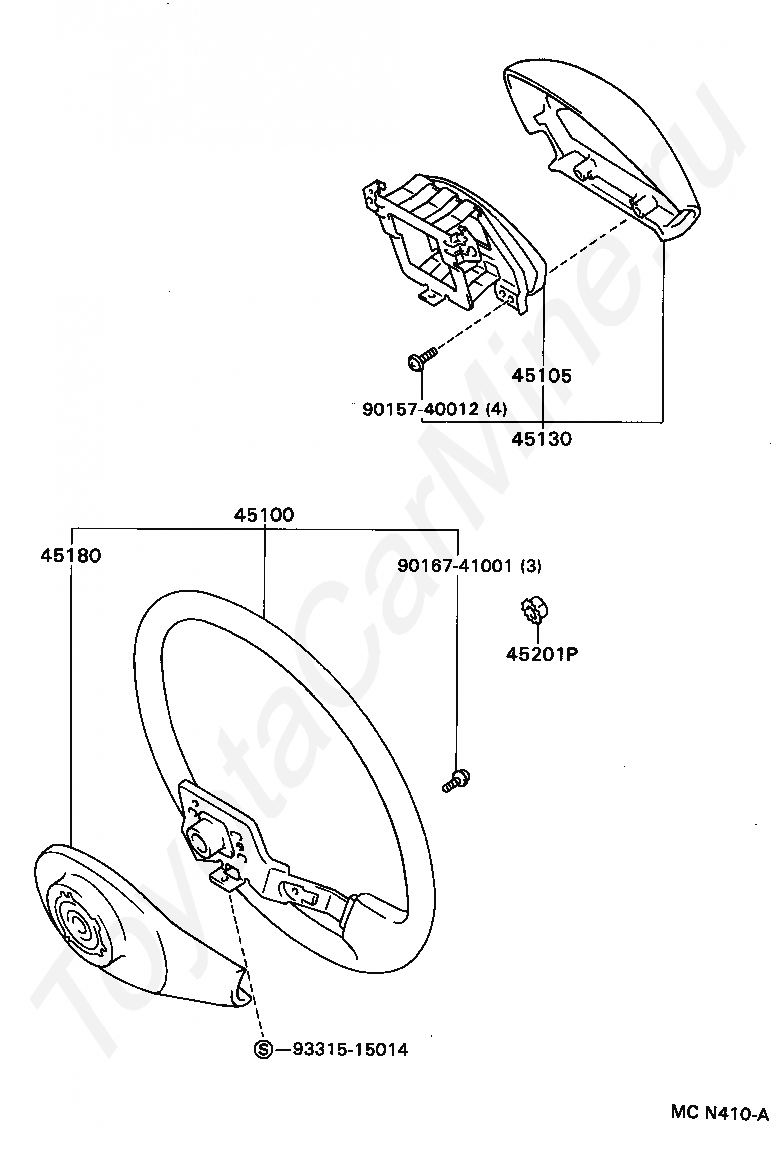 45105
90157-40012 (4)
45130
45100
45180
90167-41001 (3)
45201P
Ⓢ—93315-15014
MC N410-A
ToyotaCarMine.ru