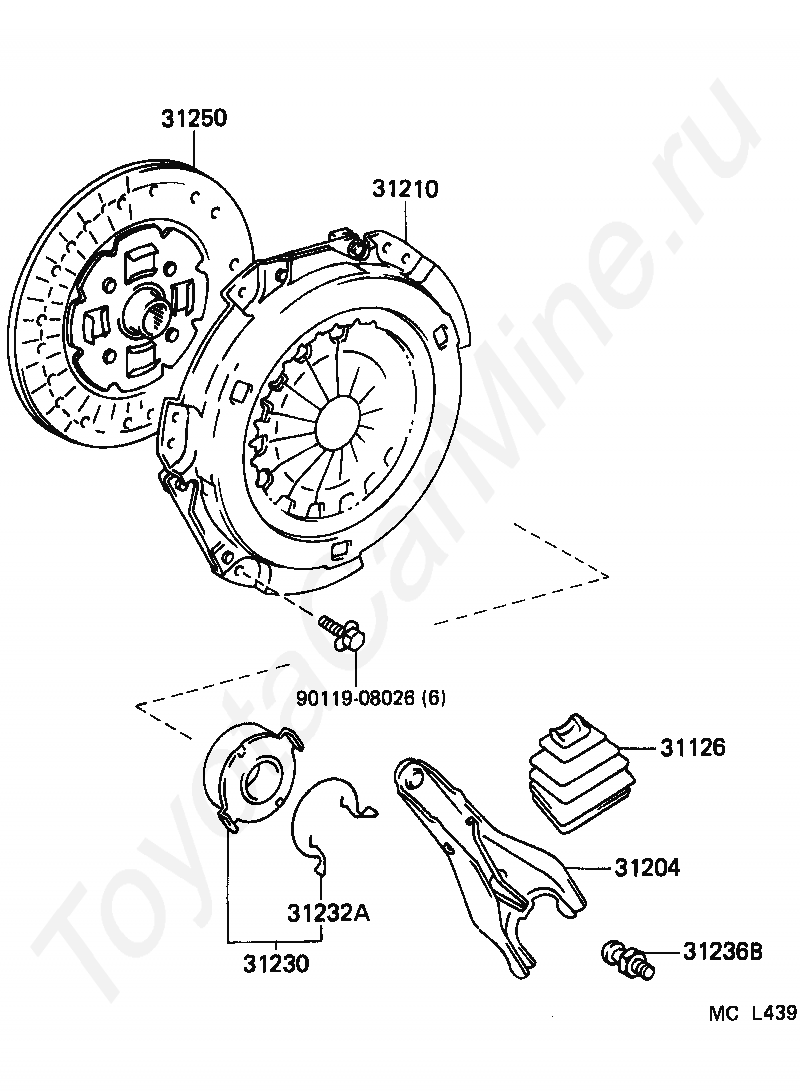 31250

31210

90119-08026 (6)

31126

31204

31232A

31230

31236B

MC L439

ToyotaCarMine.ru