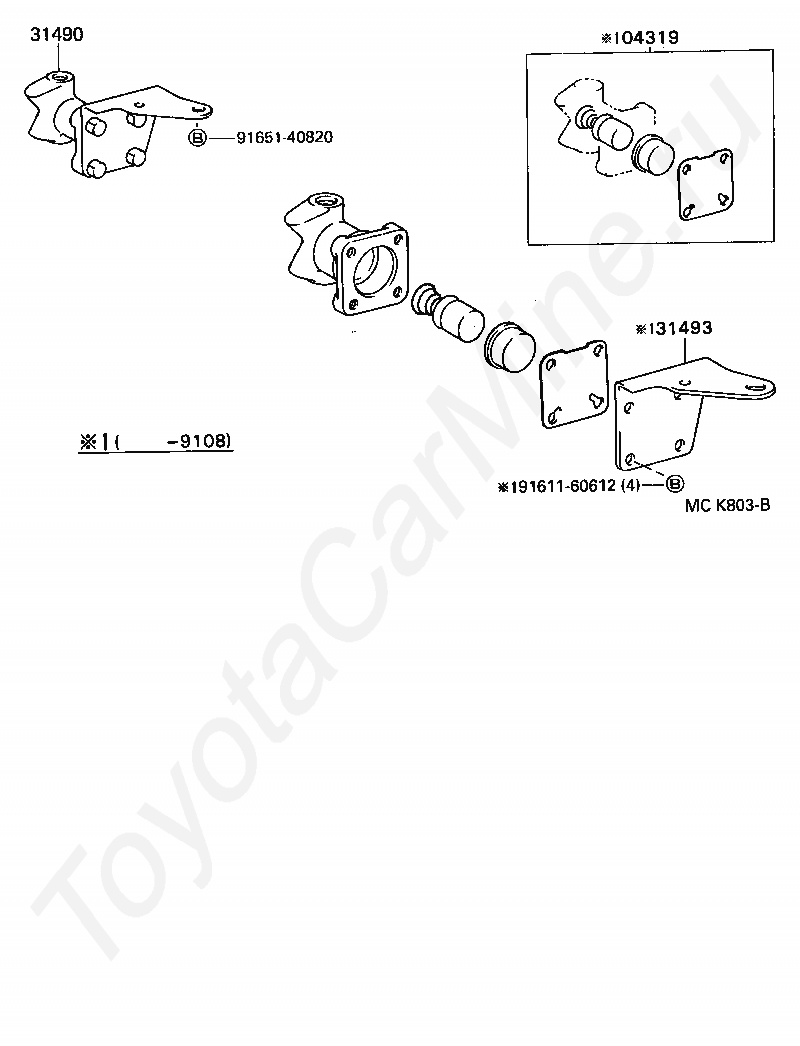 31490

Ⓑ—91651-40820

※104319

※131493

※1(    -9108)

※191611-60612 (4)—Ⓑ

MC K803-B

ToyotaCarMine.ru