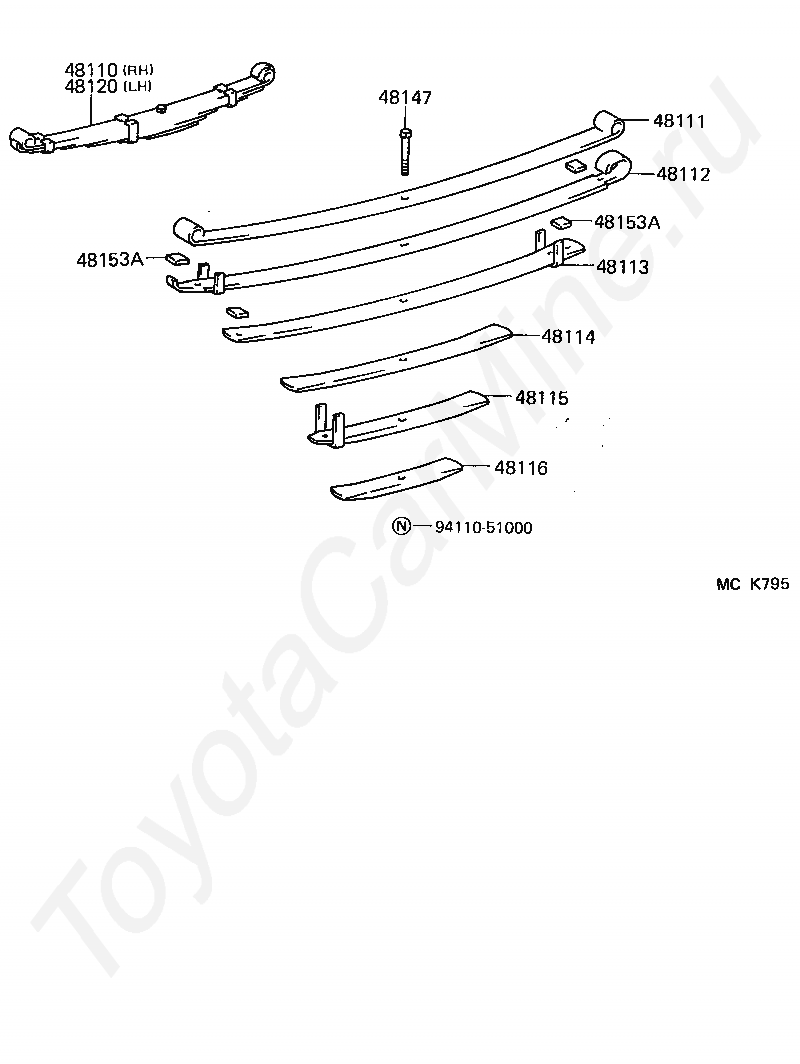 48110 (RH)
48120 (LH)

48147

48111

48112

48153A

48153A

48113

48114

48115

48116

N 94110-51000

MC K795

ToyotaCarMine.ru