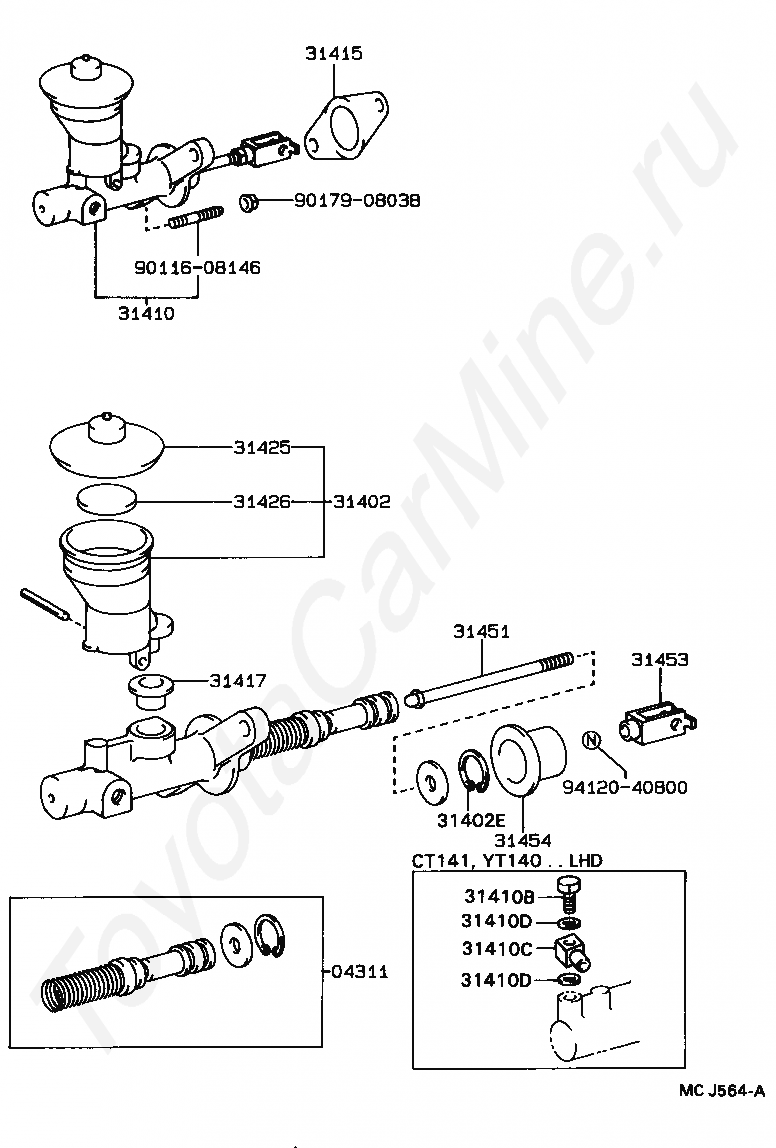 31415

90179-08038

90116-08146

31410

31425

31426

31402

31451

31453

31417

N

94120-40800

31402E

31454

CT141, YT140 . . LHD

31410B

31410D

31410C

31410D

04311

MC J564-A

ToyotaCarMine.ru