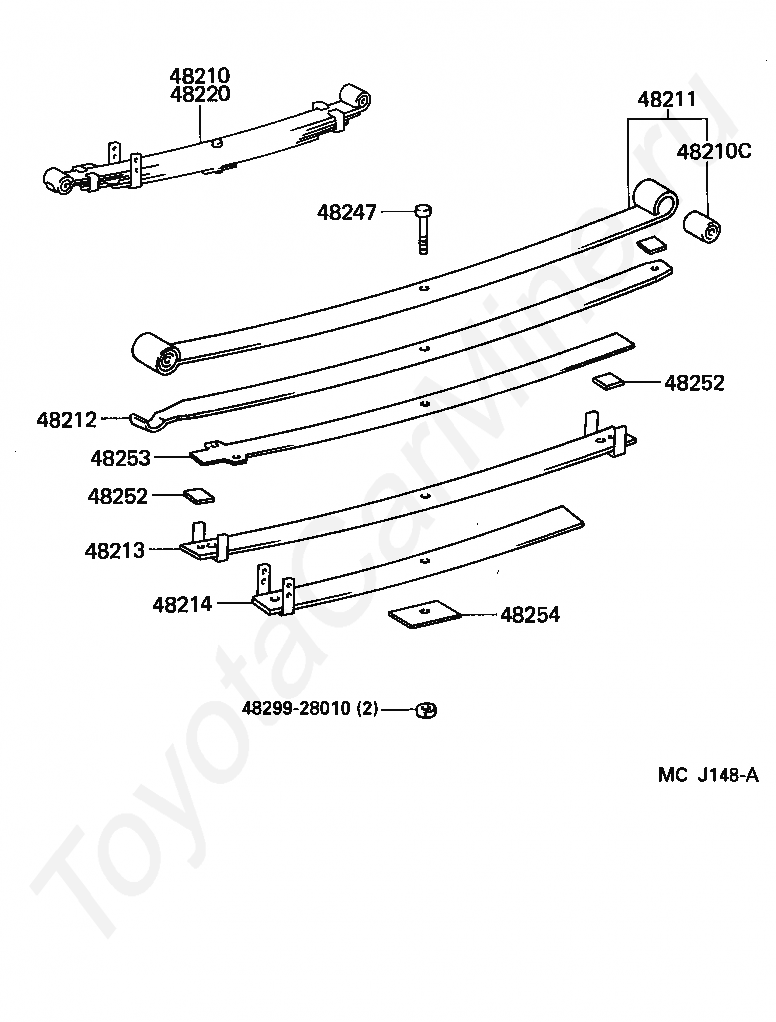 48210
48220
48211
48210C
48247
48252
48212
48253
48252
48213
48214
48254
48299-28010 (2)
MC J148-A
ToyotaCarMine.ru