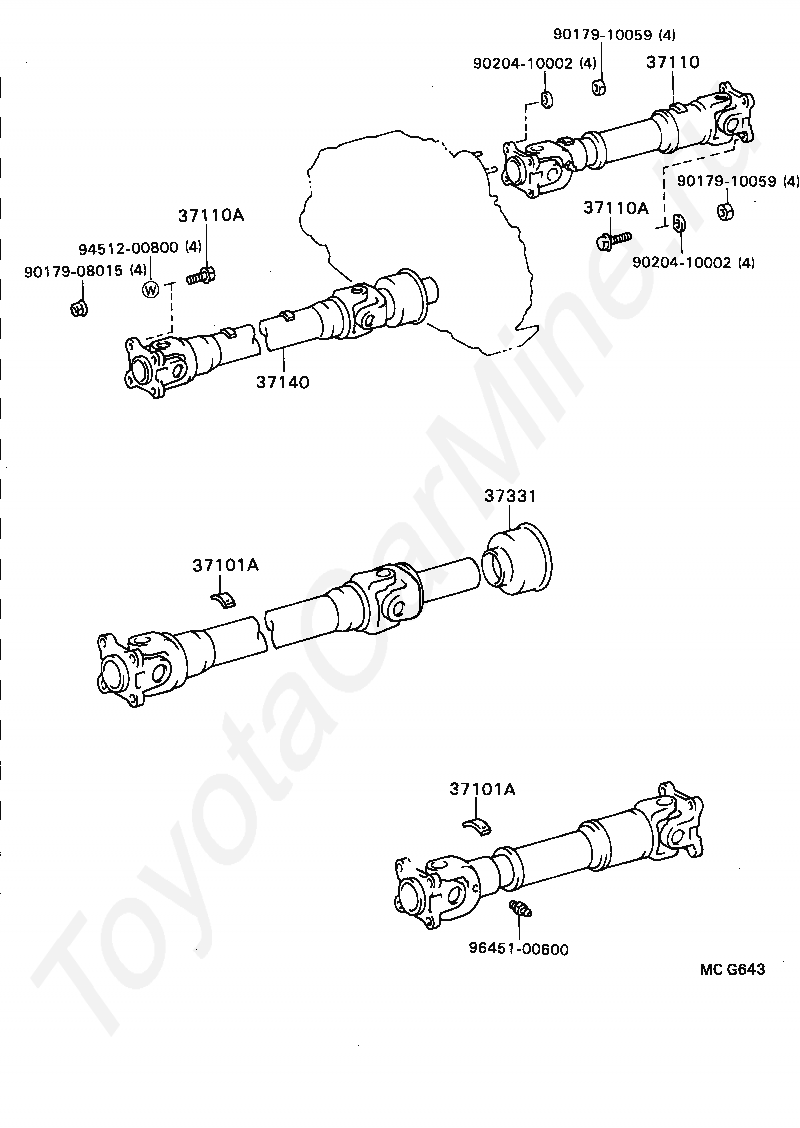 90179-10059 (4)
90204-10002 (4)
37110
90179-10059 (4)
37110A
90204-10002 (4)
37110A
94512-00800 (4)
90179-08015 (4)
W
37140
37331
37101A
37101A
96451-00600
MC G643
ToyotaCarMine.ru