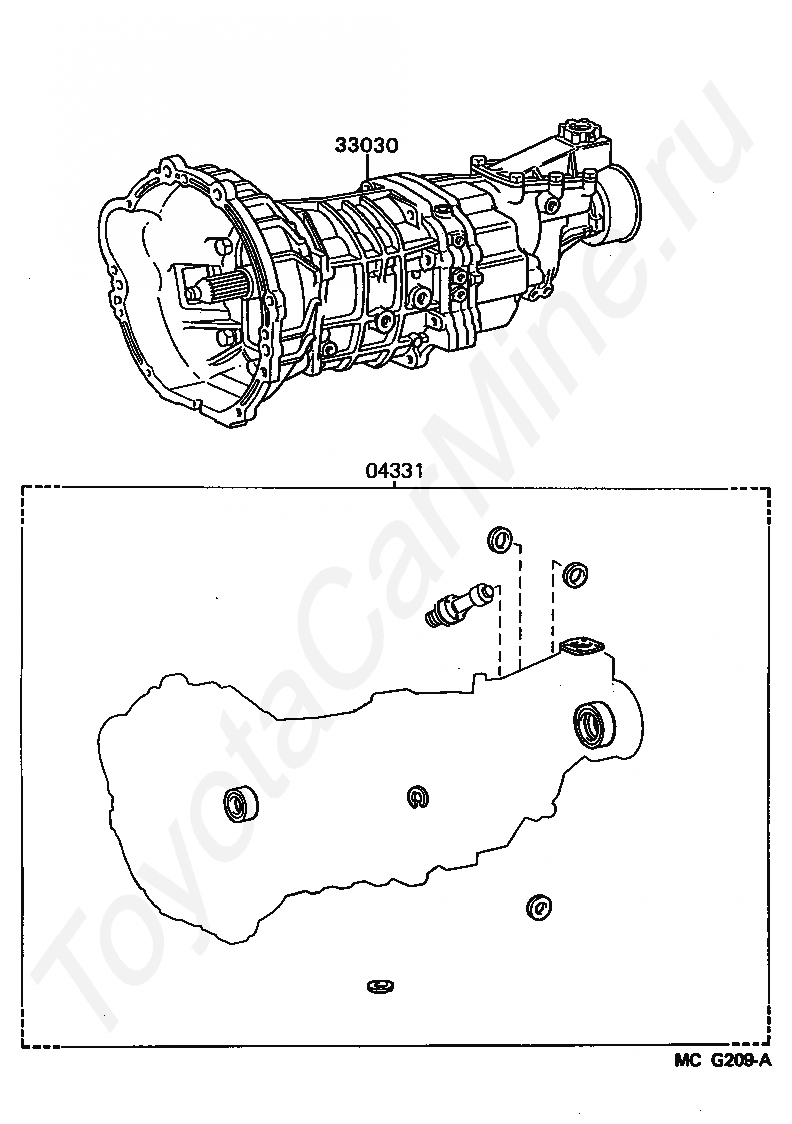 33030

04331

ToyotaCarMine.ru

MC G209-A