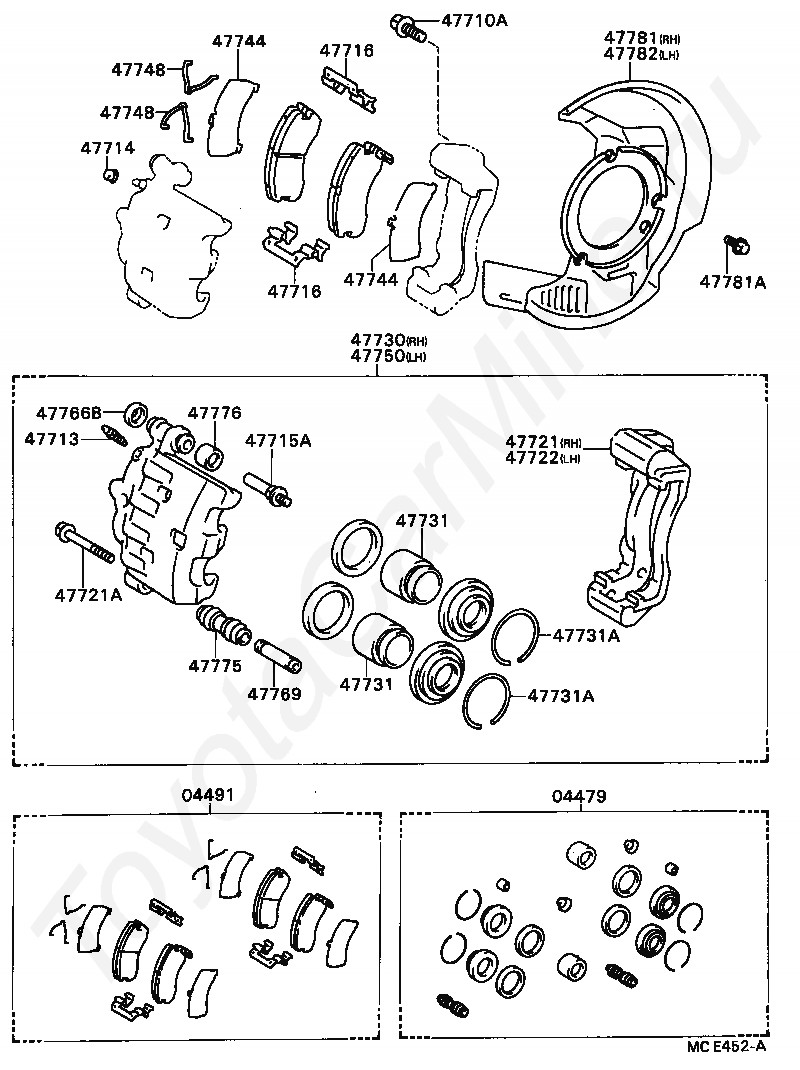 47710A
47781(RH)
47782(LH)
47744
47716
47748
47748
47714
47716
47744
47781A
47730(RH)
47750(LH)
47766B
47776
47713
47715A
47721(RH)
47722(LH)
47731
47721A
47731A
47775
47769
47731
47731A
04491
04479
MC E452-A
ToyotaCarMir.ru