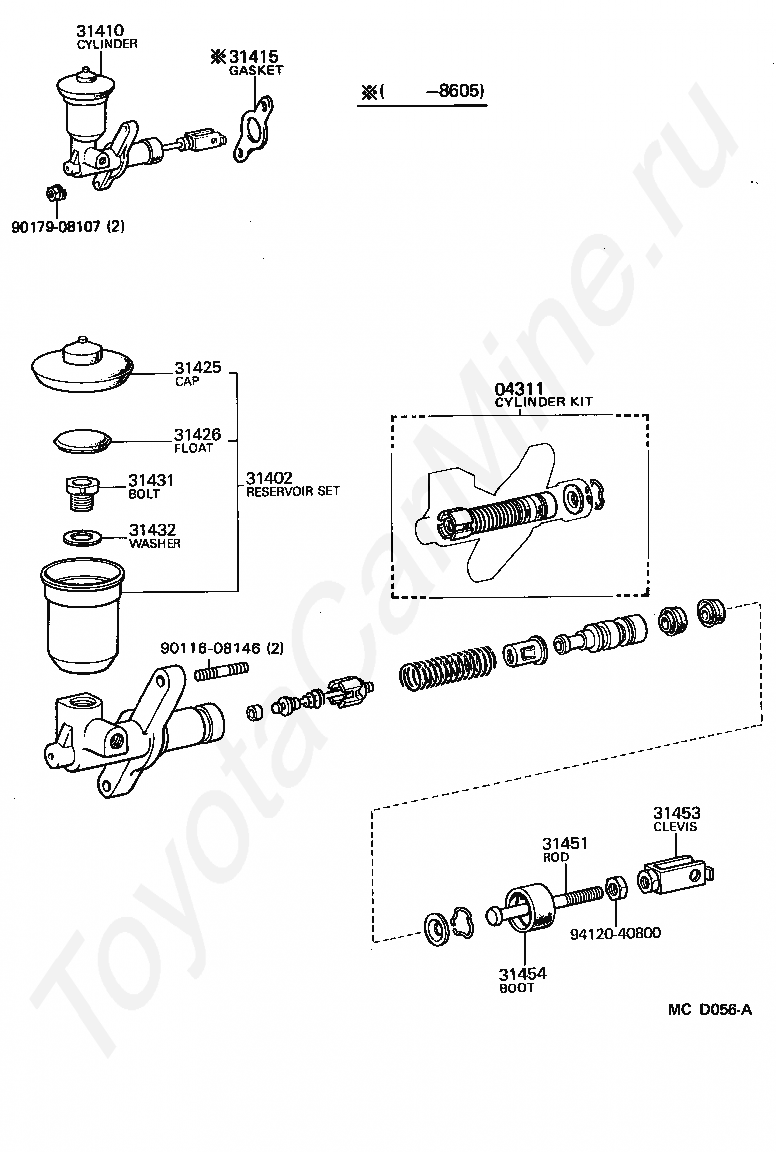 31410
CYLINDER

※31415
GASKET

※(　　–8605)

90179-08107 (2)

31425
CAP

31426
FLOAT

31431
BOLT

31432
WASHER

31402
RESERVOIR SET

04311
CYLINDER KIT

90116-08146 (2)

31453
CLEVIS

31451
ROD

94120-40800

31454
BOOT

MC D056-A

ToyotaCarMine.ru