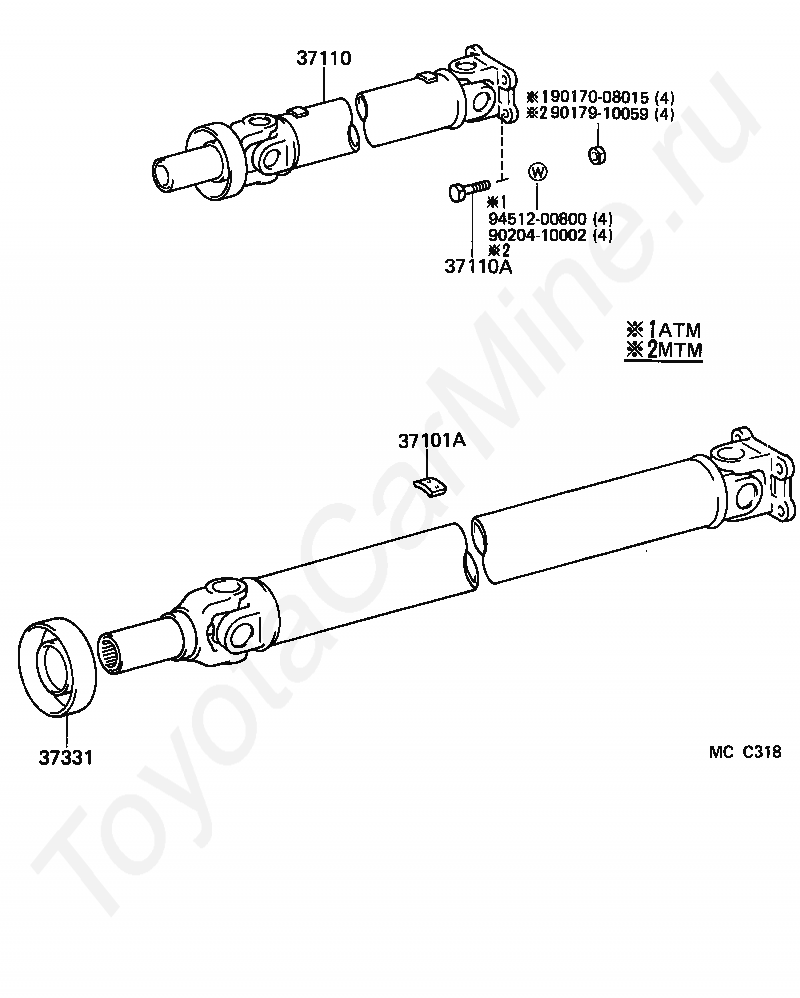 37110

※1 90170-08015 (4)
※2 90179-10059 (4)

W

※1
94512-00800 (4)
90204-10002 (4)
※2
37110A

※1 ATM
※2 MTM

37101A

37331

MC C318

ToyotaCarMine.ru