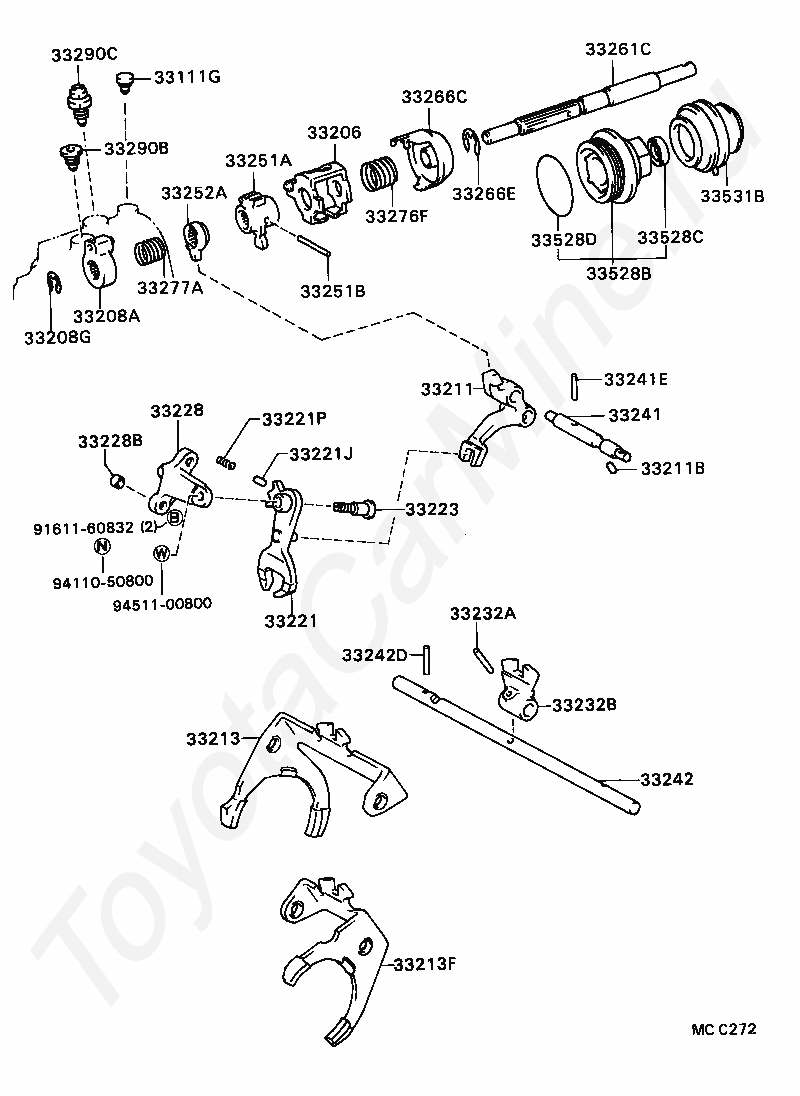 33290C
33111G
33290B
33261C
33266C
33206
33251A
33252A
33276F
33266E
33531B
33528D
33528C
33528B
33277A
33251B
33208A
33208G
33211
33241E
33241
33211B
33228
33221P
33228B
33221J
33223
91611-60832 (2) B
N
94110-50800
W
94511-00800
33221
33232A
33242D
33232B
33213
33242
33213F
MC C272
ToyotaCarMine.ru