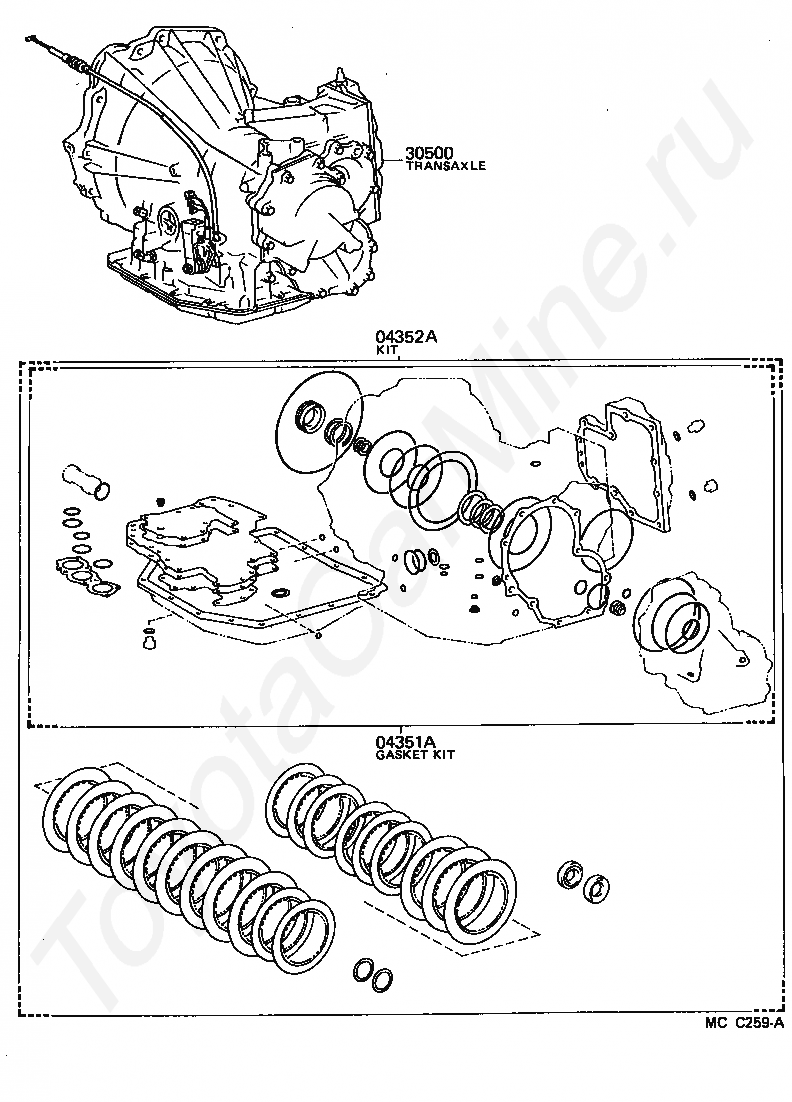 30500
TRANSAXLE

04352A
KIT

04351A
GASKET KIT

MC C259-A

ToyotaCarMine.ru