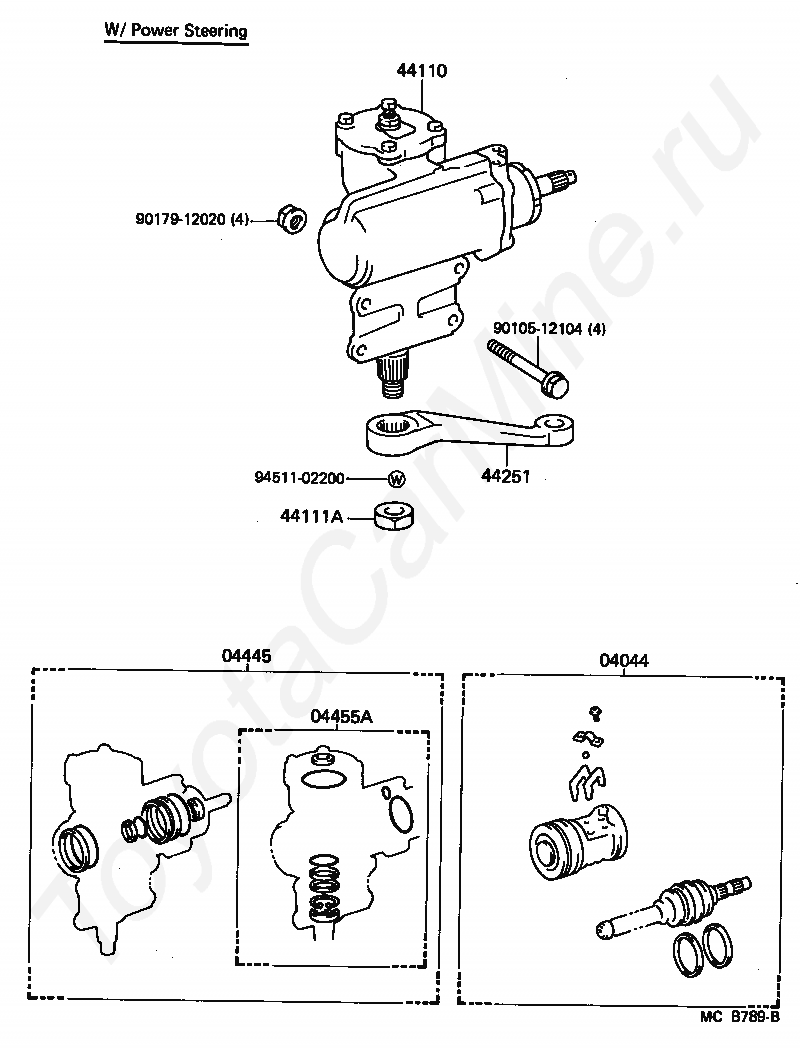 W/ Power Steering

44110

90179-12020 (4)

90105-12104 (4)

44251

94511-02200

W

44111A

04445

04455A

04044

MC B789-B

ToyotaCarMine.ru