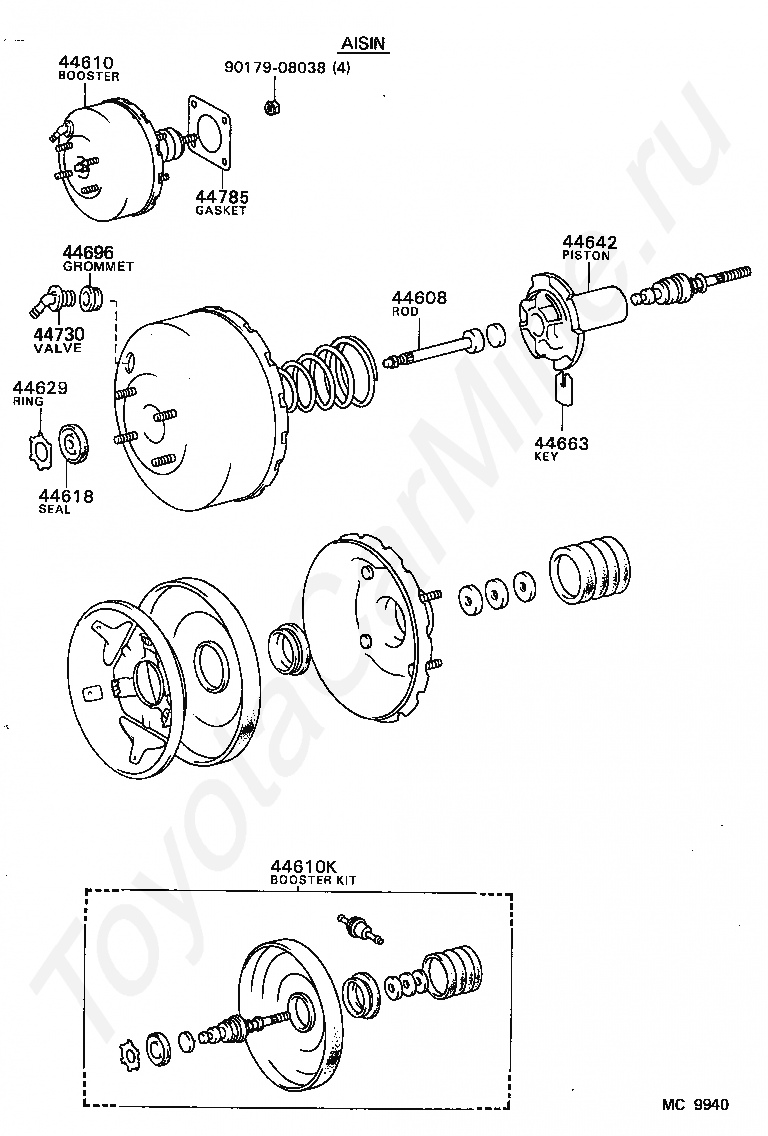 AISIN

44610
BOOSTER

90179-08038 (4)

44785
GASKET

44696
GROMMET

44730
VALVE

44629
RING

44618
SEAL

44608
ROD

44642
PISTON

44663
KEY

44610K
BOOSTER KIT

MC 9940

ToyotaCarMine.ru