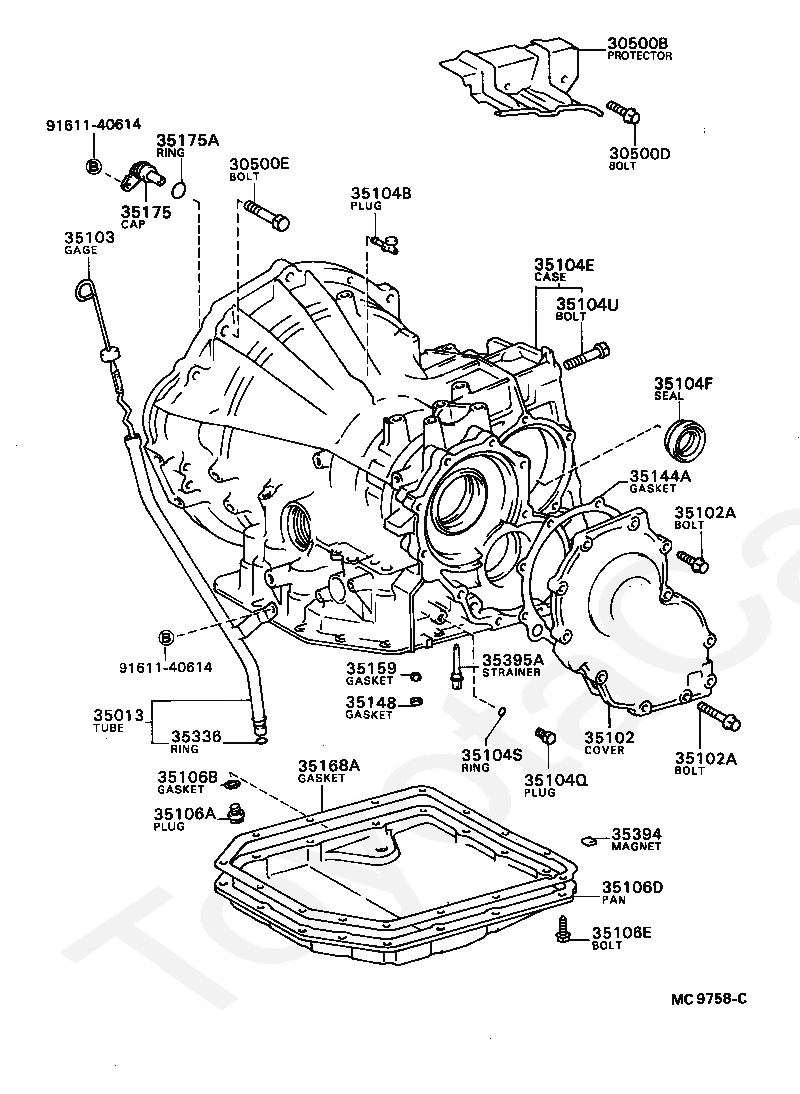 30500B
PROTECTOR

30500D
BOLT

91611-40614
B

35175A
RING

35175
CAP

30500E
BOLT

35104B
PLUG

35103
GAGE

35104E
CASE

35104U
BOLT

35104F
SEAL

35144A
GASKET

35102A
BOLT

B
91611-40614

35159
GASKET

35395A
STRAINER

35148
GASKET

35013
TUBE

35336
RING

35104S
RING

35104Q
PLUG

35102
COVER

35102A
BOLT

35106B
GASKET

35168A
GASKET

35106A
PLUG

35394
MAGNET

35106D
PAN

35106E
BOLT

MC 9758-C