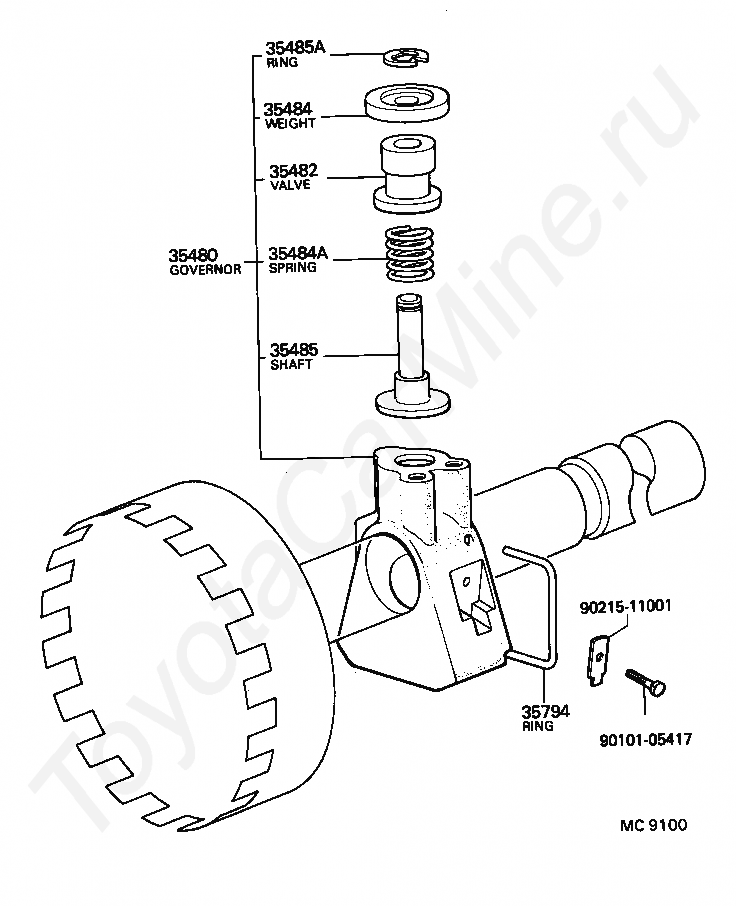 35485A
RING
35484
WEIGHT
35482
VALVE
35480
GOVERNOR
35484A
SPRING
35485
SHAFT
90215-11001
35794
RING
90101-05417
MC 9100
ToyotaCarMine.ru