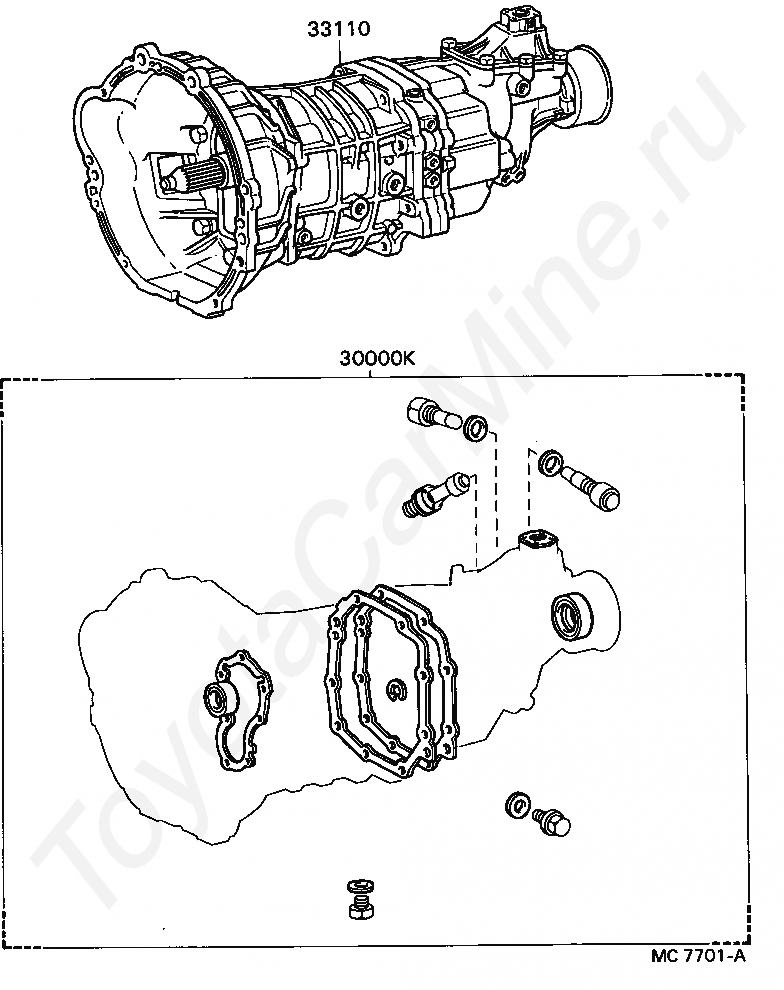 33110

30000K

ToyotaCarMine.ru

MC 7701-A