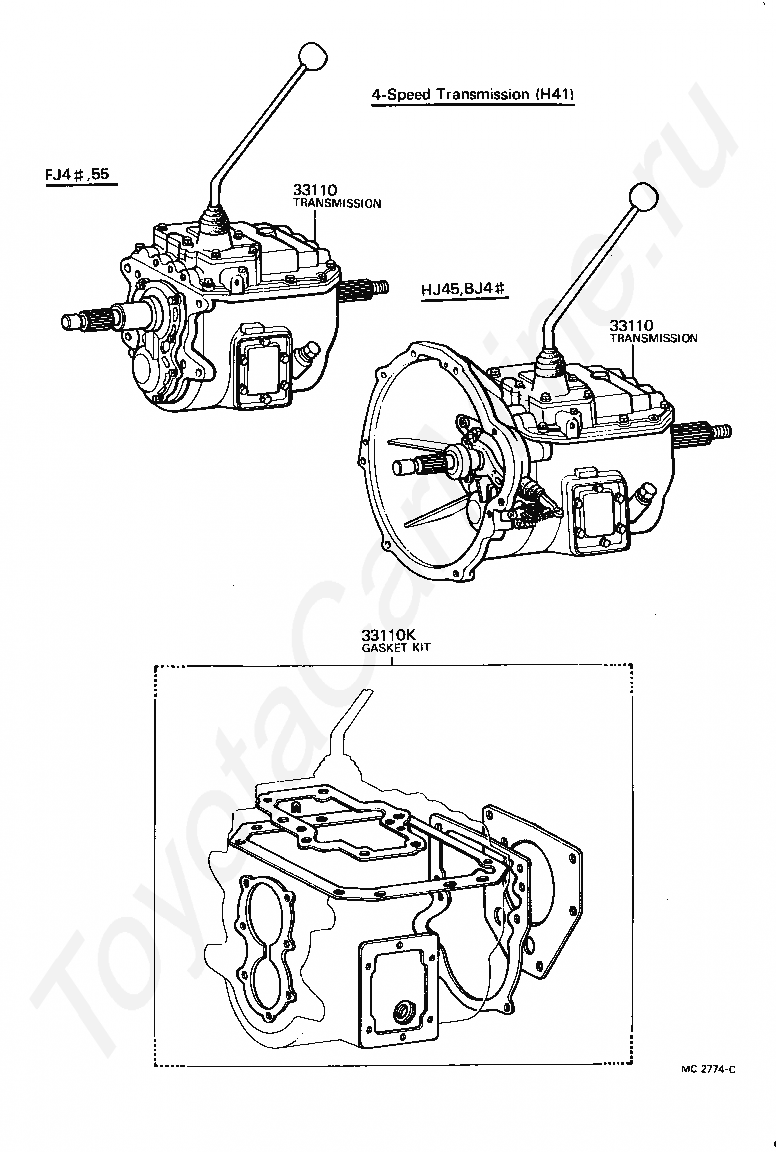 4-Speed Transmission (H41)

FJ4#,55

33110
TRANSMISSION

HJ45,BJ4#

33110
TRANSMISSION

33110K
GASKET KIT

MC 2774-C

ToyotaCarline.ru