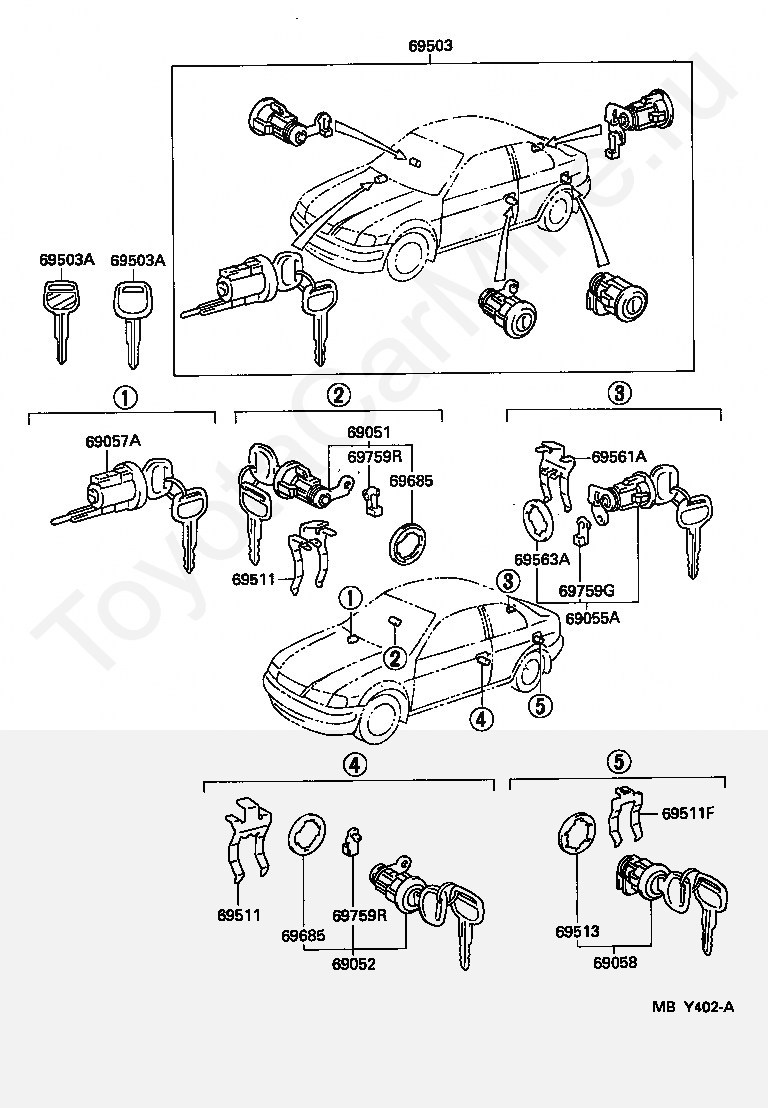 69503

69503A 69503A

①
69057A

②
69051
69759R
69685
69511

③
69561A
69563A
69759G
69055A

①
②
③
④
⑤

④
69511
69685
69759R
69052

⑤
69511F
69513
69058

MB Y402-A

ToyotaCarMine.ru