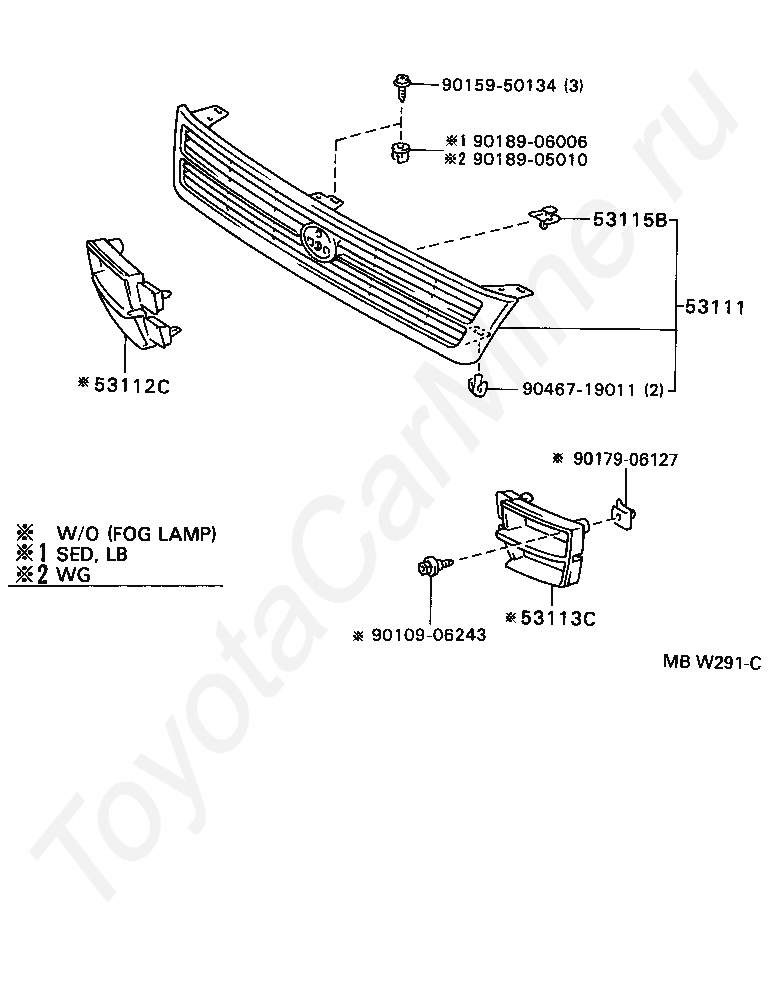 90159-50134 (3)

※1 90189-06006
※2 90189-05010

53115B

53111

※53112C

90467-19011 (2)

※ 90179-06127

※ W/O (FOG LAMP)
※1 SED, LB
※2 WG

※ 90109-06243

※53113C

MB W291-C

ToyotaCarMine.ru