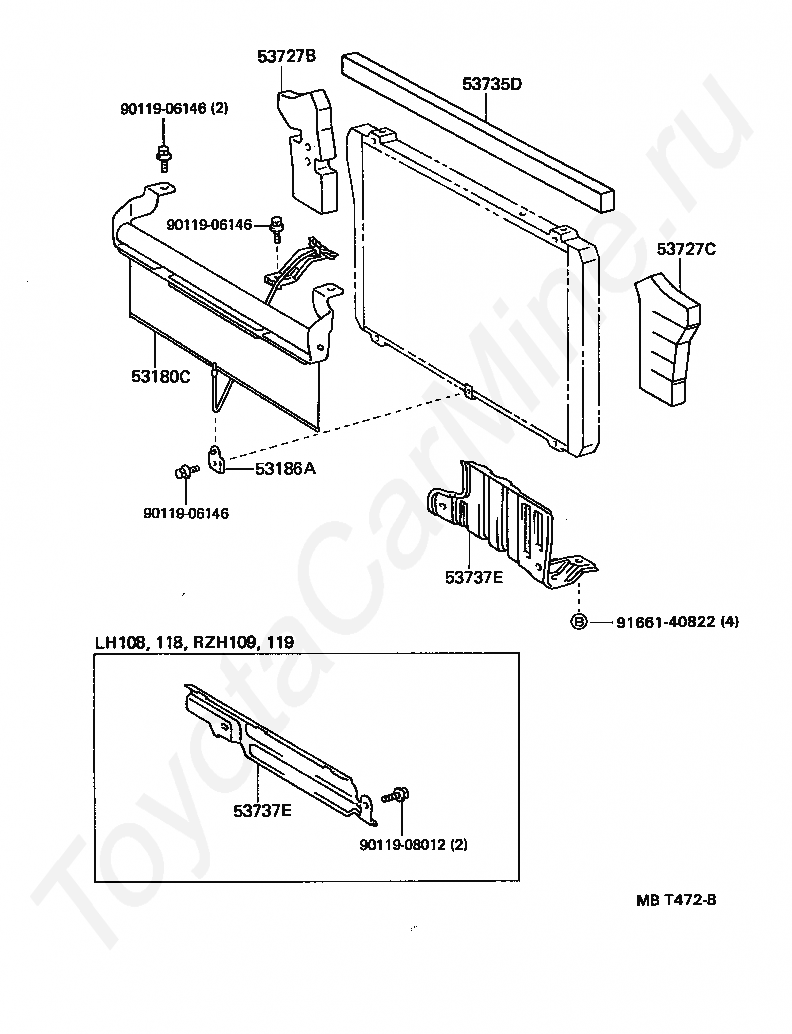 53727B
53735D
90119-06146 (2)
90119-06146
53727C
53180C
53186A
90119-06146
53737E
B 91661-40822 (4)

LH108, 118, RZH109, 119
53737E
90119-08012 (2)

MB T472-B

ToyotaCarMine.ru