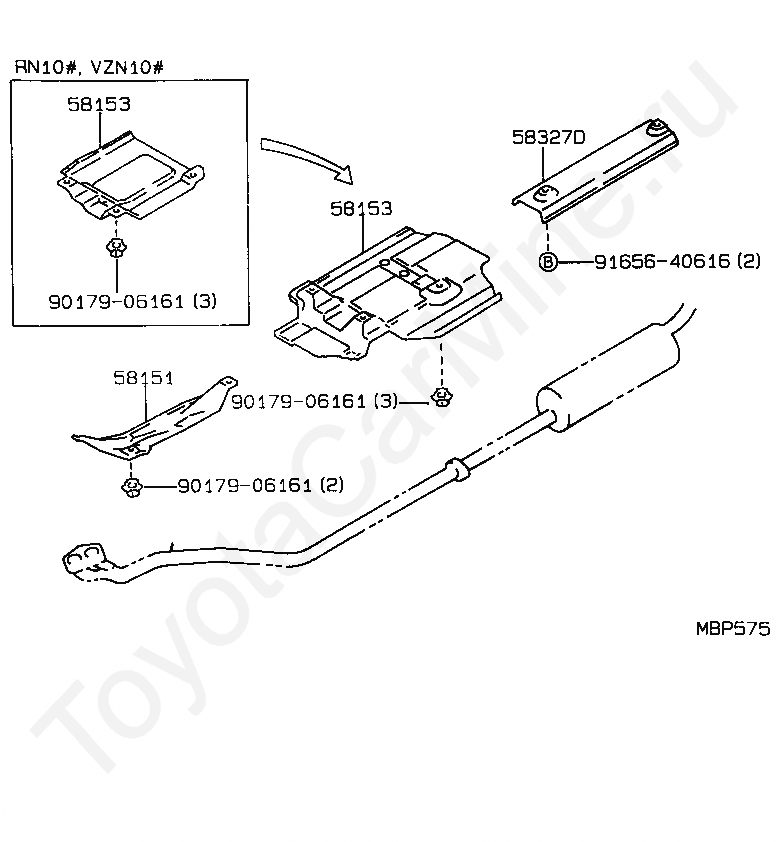 RN10#, VZN10#

58153

90179-06161 (3)

58153

58327D

B 91656-40616 (2)

58151

90179-06161 (3)

90179-06161 (2)

MBP575

ToyotaCarMine.ru