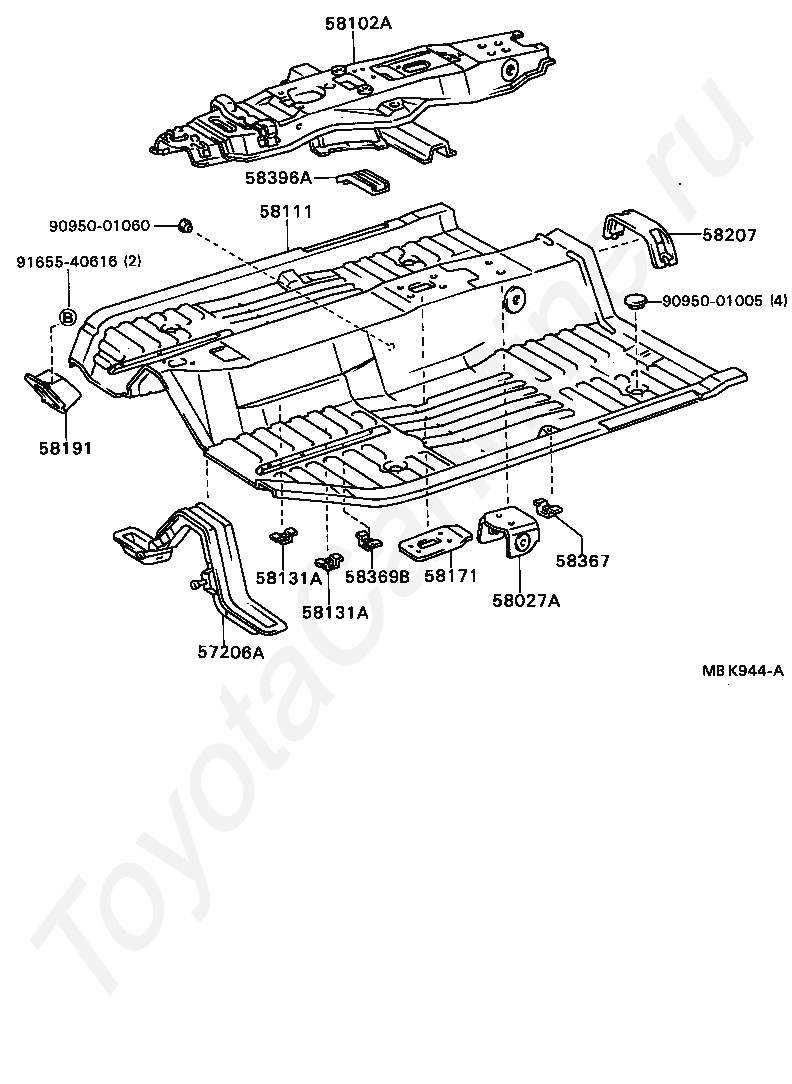 58102A

58396A

90950-01060

58111

58207

91655-40616 (2)

B

90950-01005 (4)

58191

58131A

58369B

58171

58367

58131A

58027A

57206A

MB K944-A

ToyotaCarInfo.ru