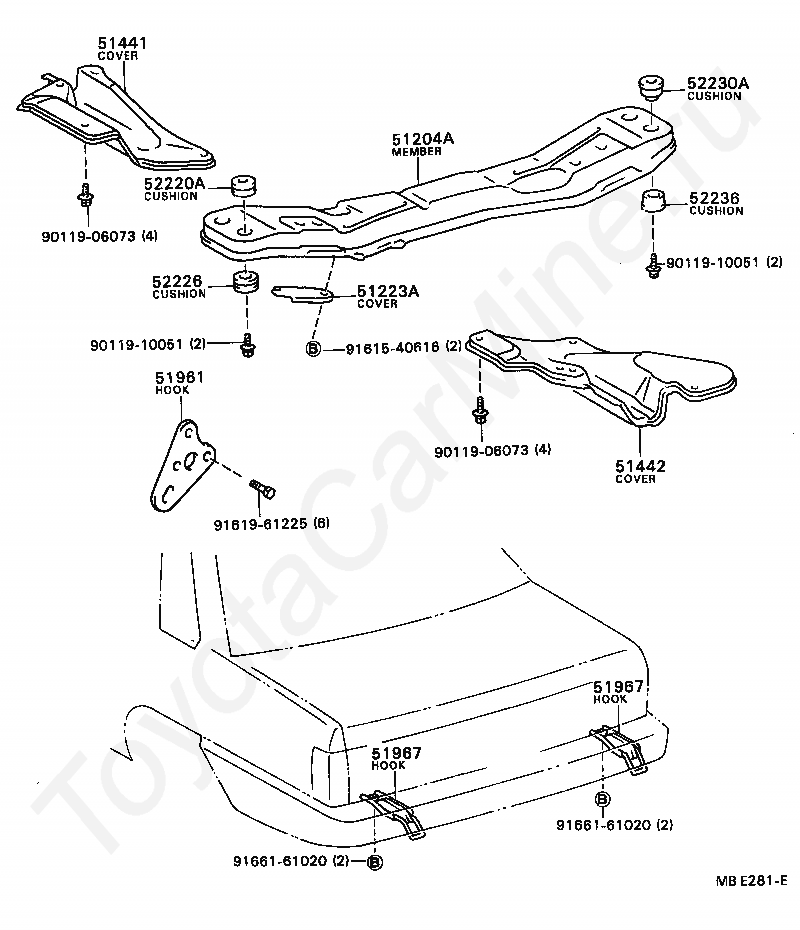 51441
COVER

52230A
CUSHION

51204A
MEMBER

52220A
CUSHION

52236
CUSHION

90119-06073 (4)

90119-10051 (2)

52226
CUSHION

51223A
COVER

90119-10051 (2)

B 91615-40616 (2)

51961
HOOK

90119-06073 (4)

51442
COVER

91619-61225 (6)

51967
HOOK

51967
HOOK

B
91661-61020 (2)

91661-61020 (2) B

MB E281-E

ToyotaCarMine.ru