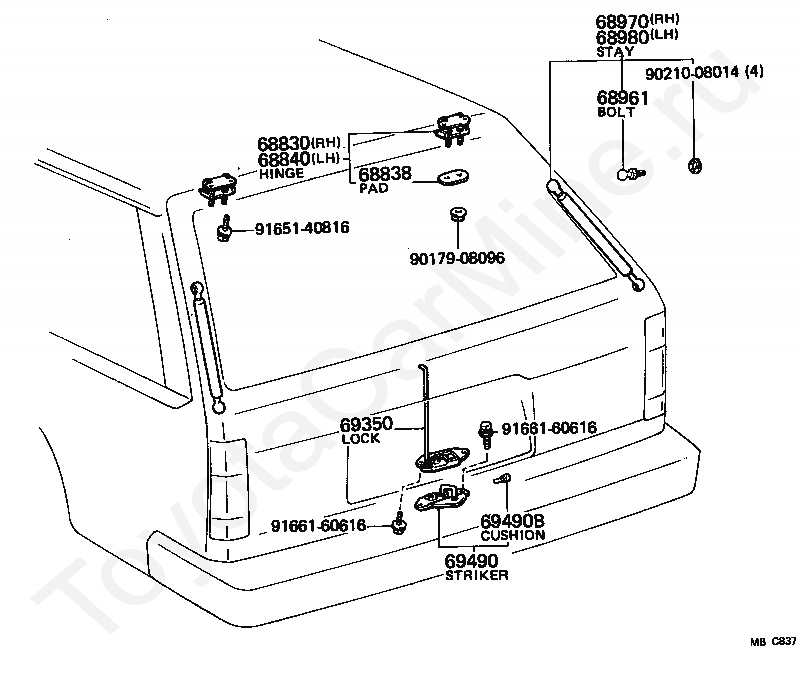 68970(RH)
68980(LH)
STAY
90210-08014 (4)
68961
BOLT
68830(RH)
68840(LH)
HINGE
68838
PAD
91651-40816
90179-08096
69350
LOCK
91661-60616
91661-60616
69490B
CUSHION
69490
STRIKER
ToyotaCarMine.ru
MB C837