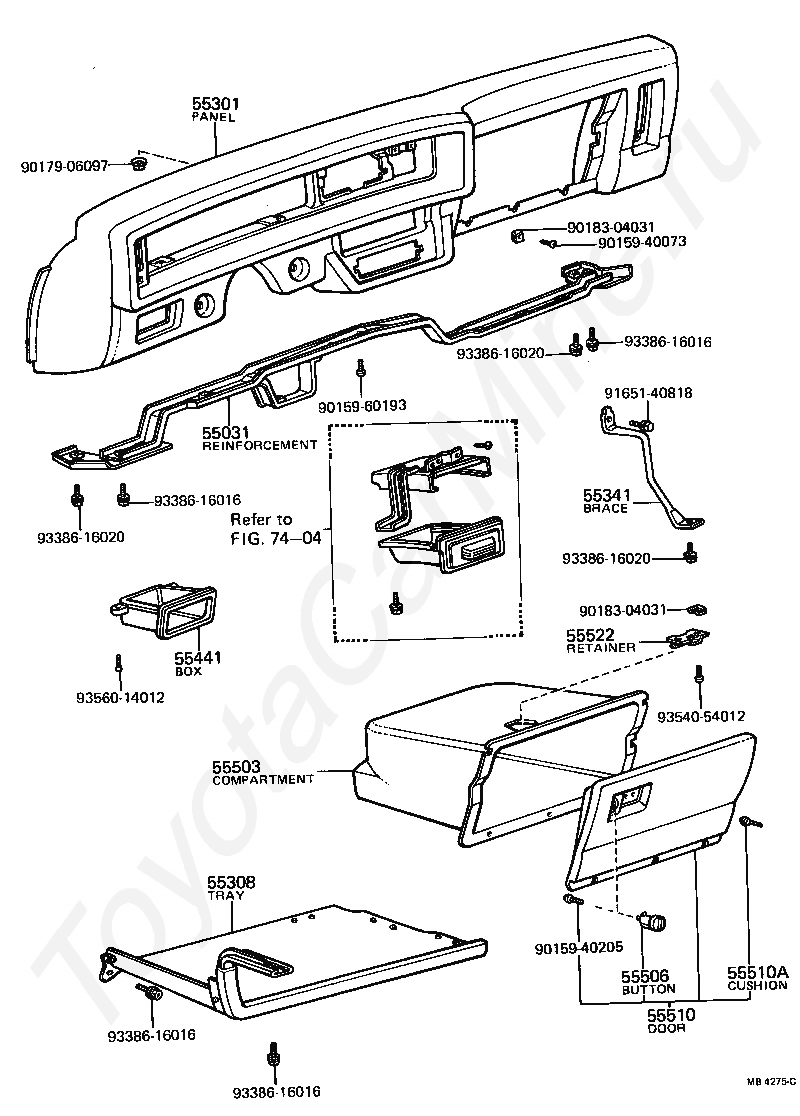 55301
PANEL
90179-06097
90183-04031
90159-40073
93386-16020
93386-16016
90159-60193
91651-40818
55031
REINFORCEMENT
93386-16016
93386-16020
Refer to
FIG. 74—04
55341
BRACE
93386-16020
90183-04031
55522
RETAINER
55441
BOX
93560-14012
93540-54012
55503
COMPARTMENT
55308
TRAY
90159-40205
55506
BUTTON
55510A
CUSHION
55510
DOOR
93386-16016
93386-16016
MB 4275-C
ToyotaCarMine.ru