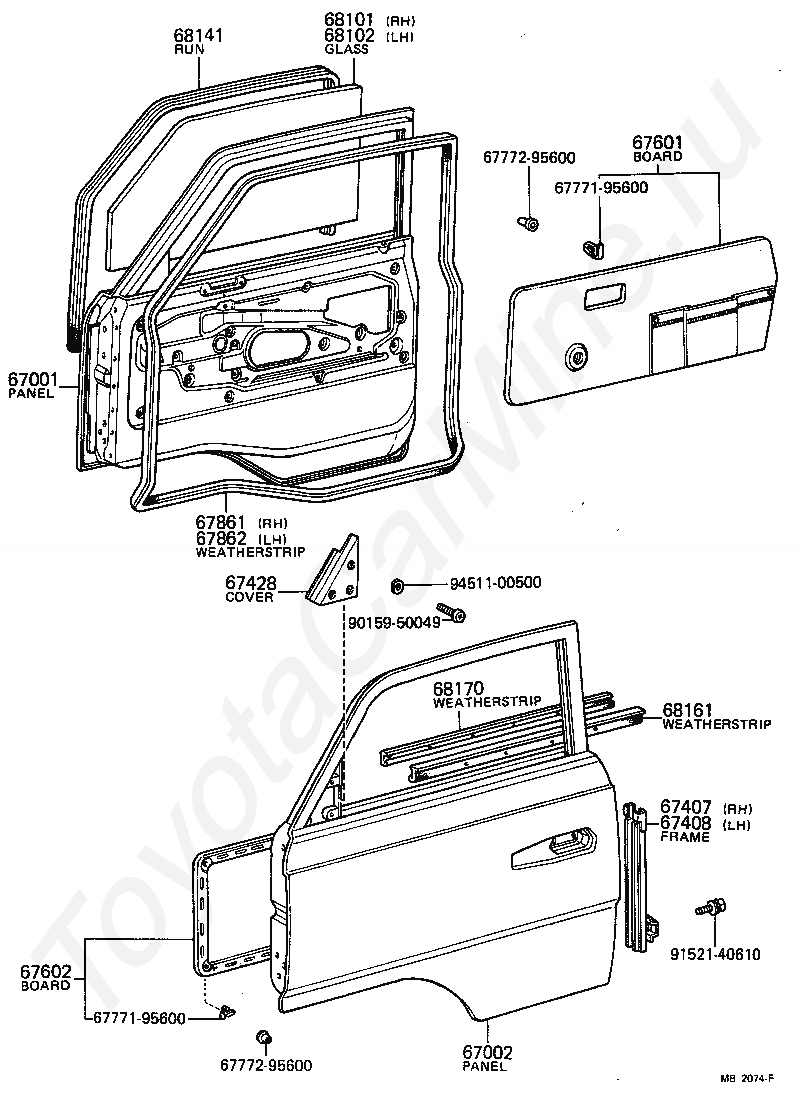 68141
RUN

68101 (RH)
68102 (LH)
GLASS

67772-95600

67601
BOARD

67771-95600

67001
PANEL

67861 (RH)
67862 (LH)
WEATHERSTRIP

67428
COVER

94511-00500

90159-50049

68170
WEATHERSTRIP

68161
WEATHERSTRIP

67407 (RH)
67408 (LH)
FRAME

91521-40610

67602
BOARD

67771-95600

67772-95600

67002
PANEL

MB 2074-F

ToyotaCarMine.ru