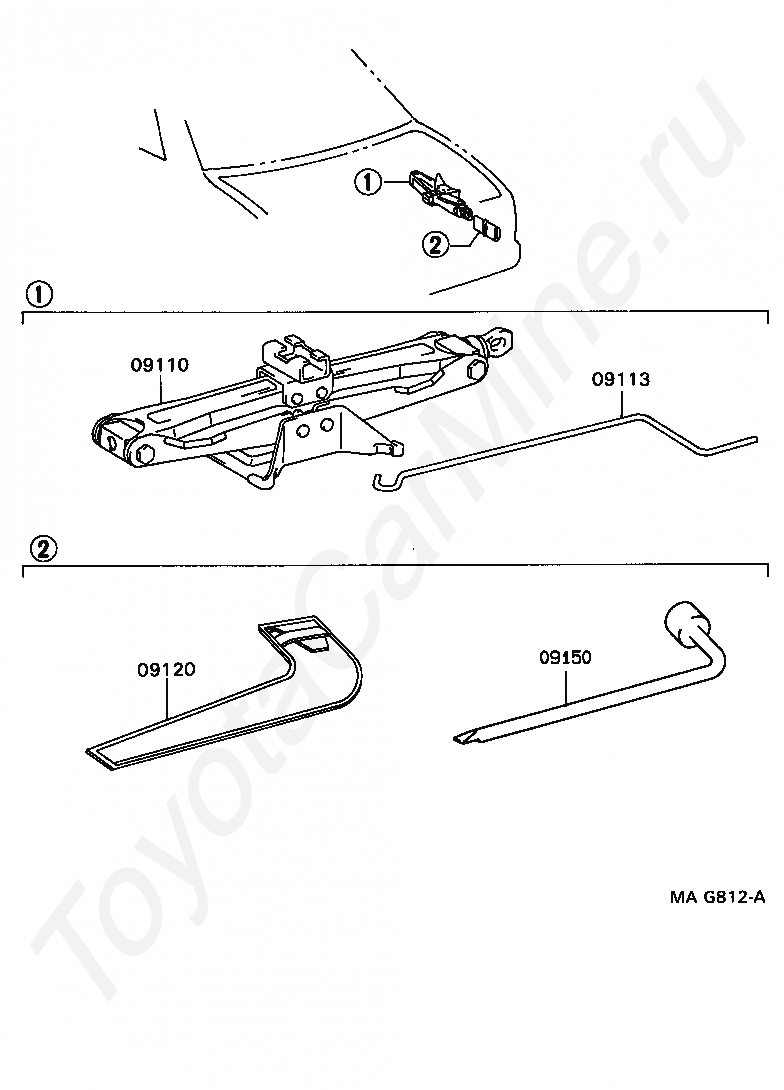 ①
②
①
09110
09113
②
09120
09150
MA G812-A
ToyotaCarMine.ru