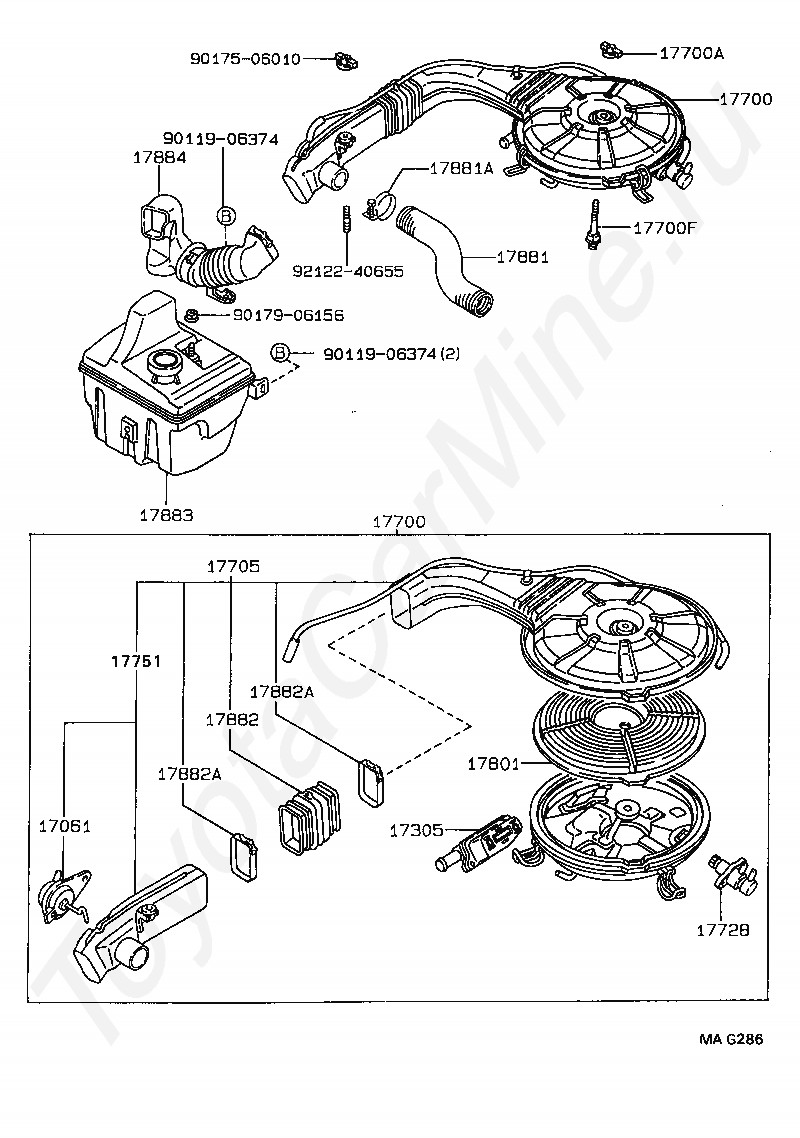 90175-06010
17700A
17700
90119-06374
17884
B
17881A
17700F
92122-40655
17881
90179-06156
B
90119-06374 (2)
17883

17700
17705
17751
17882A
17882
17882A
17801
17061
17305
17728

MA G286

ToyotaCarMine.ru