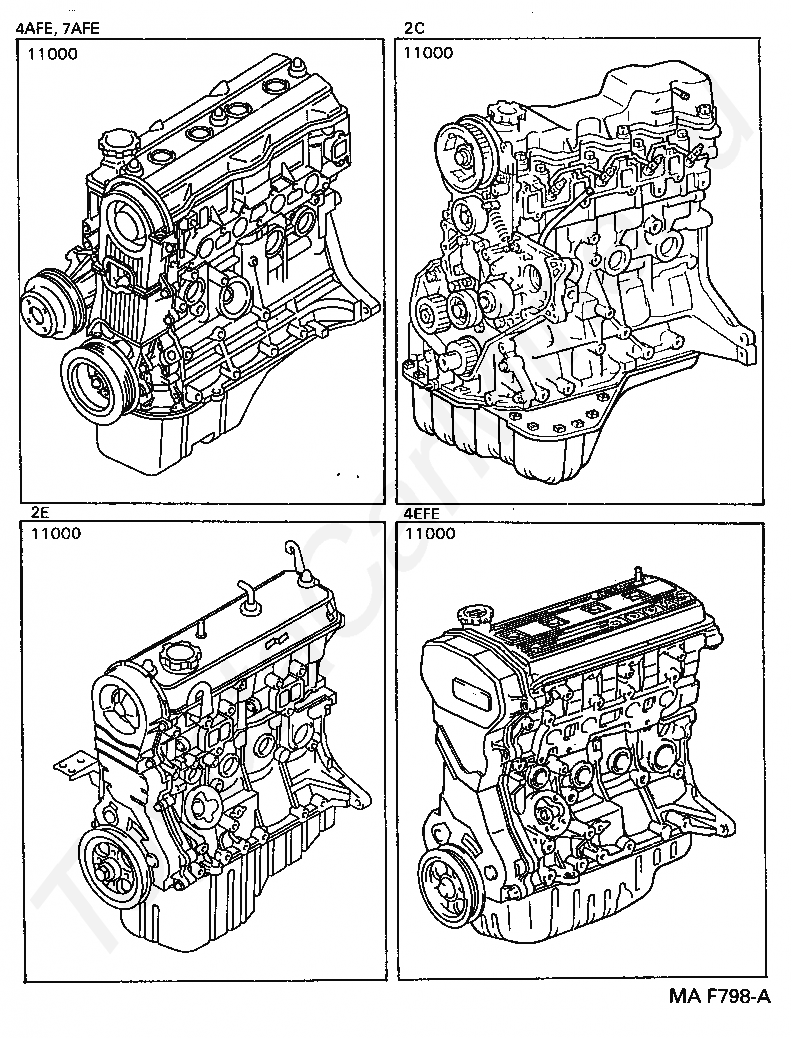 4AFE, 7AFE
11000

2C
11000

2E
11000

4EFE
11000

MA F798-A