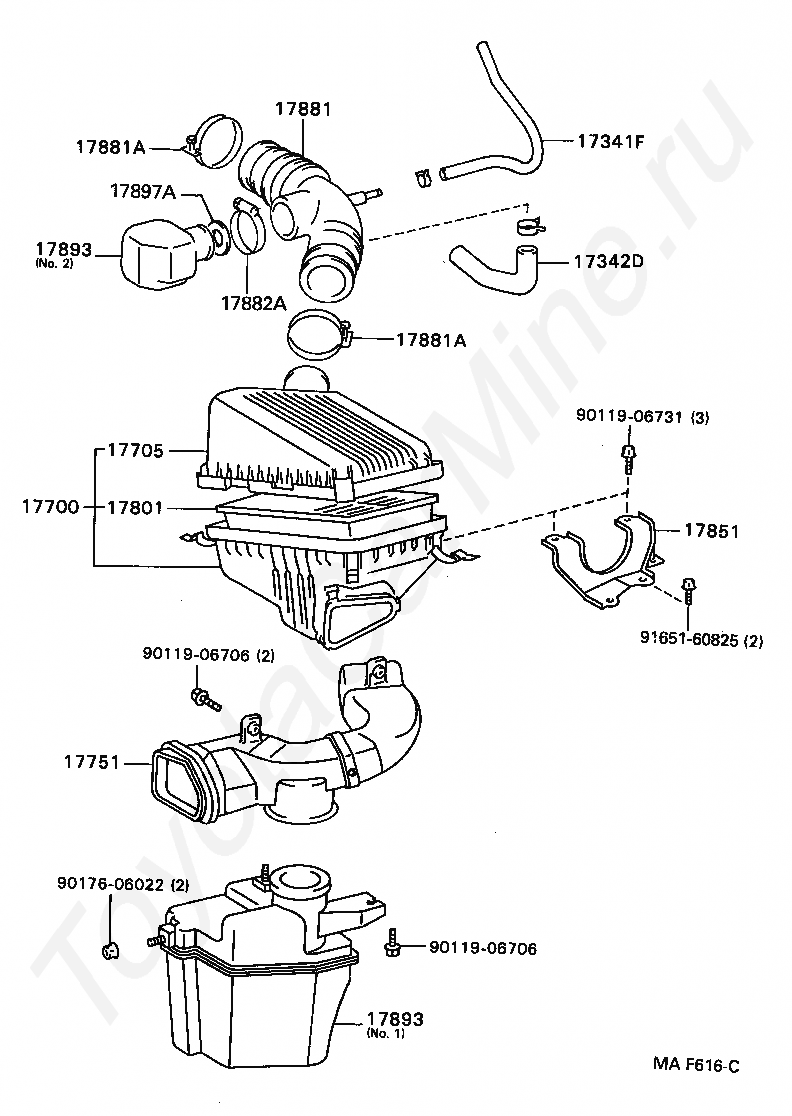 17881
17881A
17341F
17897A
17893
(No. 2)
17882A
17342D
17881A
90119-06731 (3)
17705
17700
17801
17851
91651-60825 (2)
90119-06706 (2)
17751
90176-06022 (2)
90119-06706
17893
(No. 1)
MA F616-C
ToyotaMine.ru