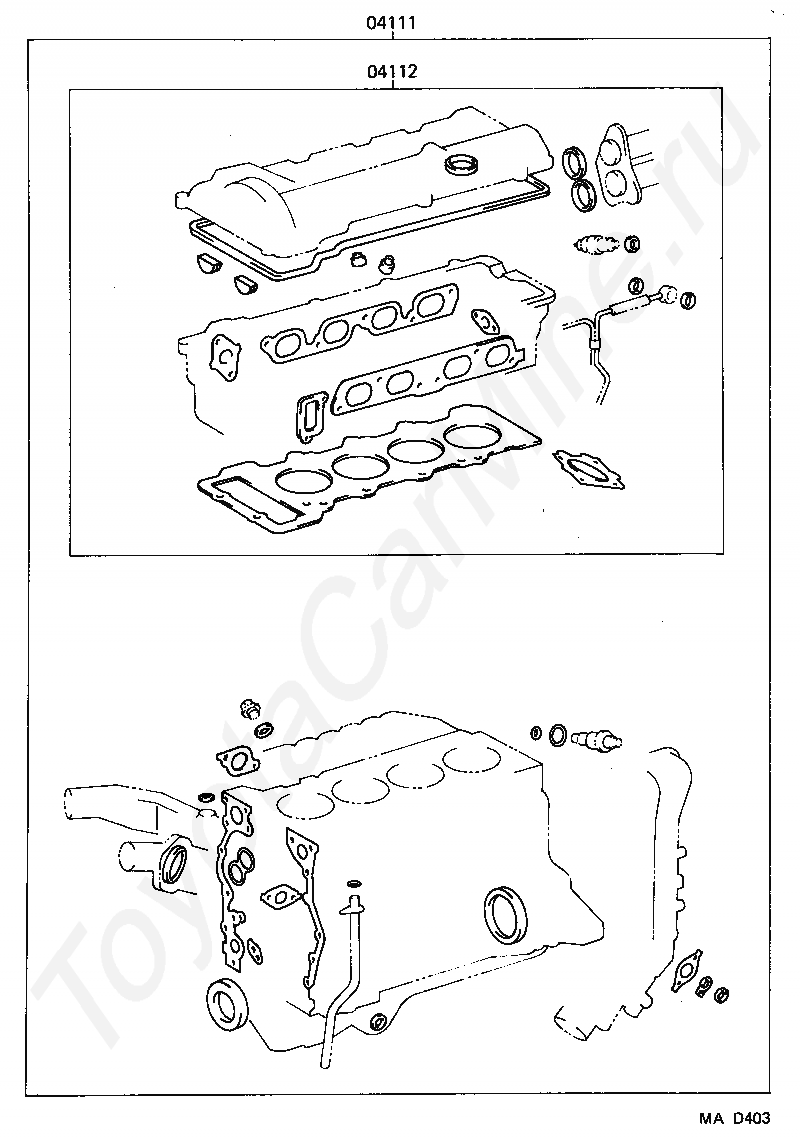 04111

04112

ToyotaCarMine.ru

MA D403