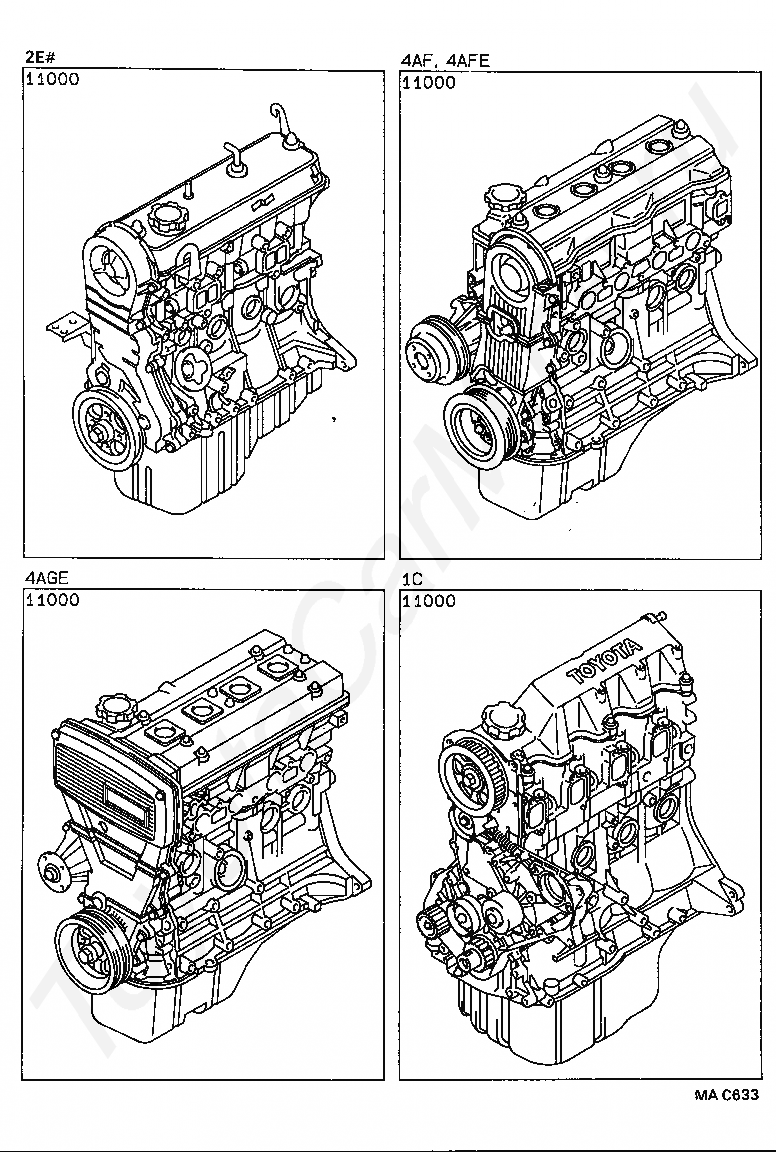 2E#
11000

4AF, 4AFE
11000

4AGE
11000

1C
11000

TOYOTA

MA C633