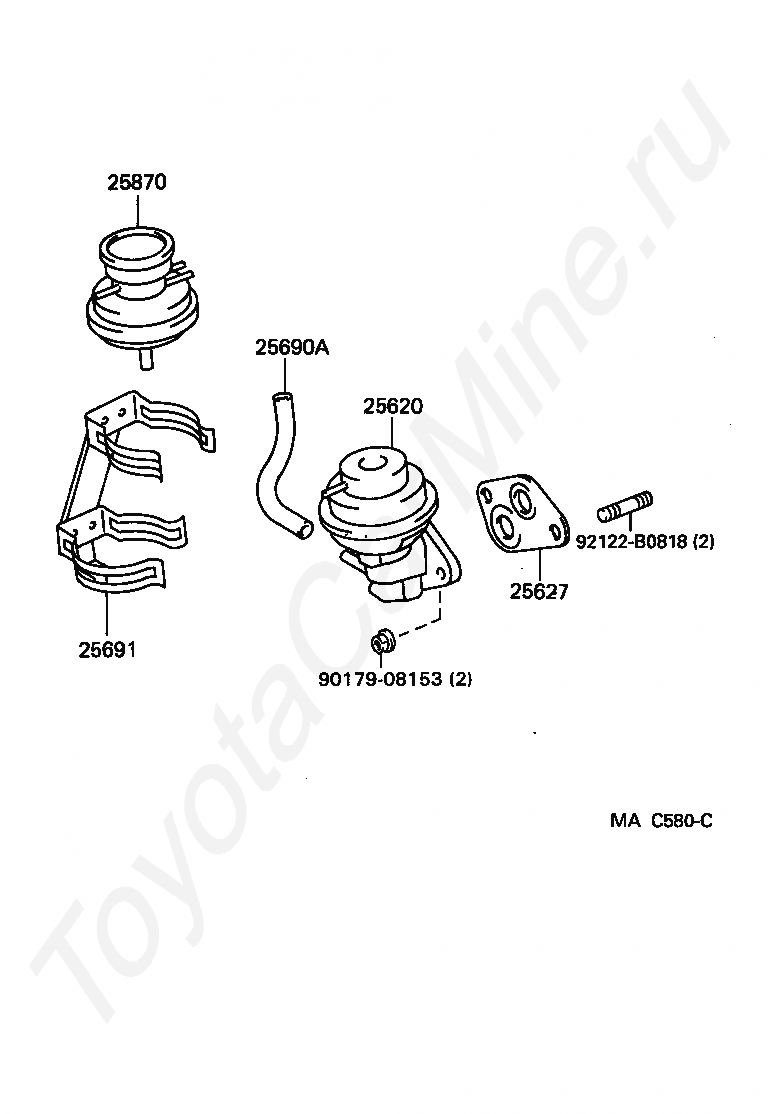 25870

25690A

25620

92122-B0818 (2)

25627

25691

90179-08153 (2)

MA C580-C

ToyotaCarMine.ru