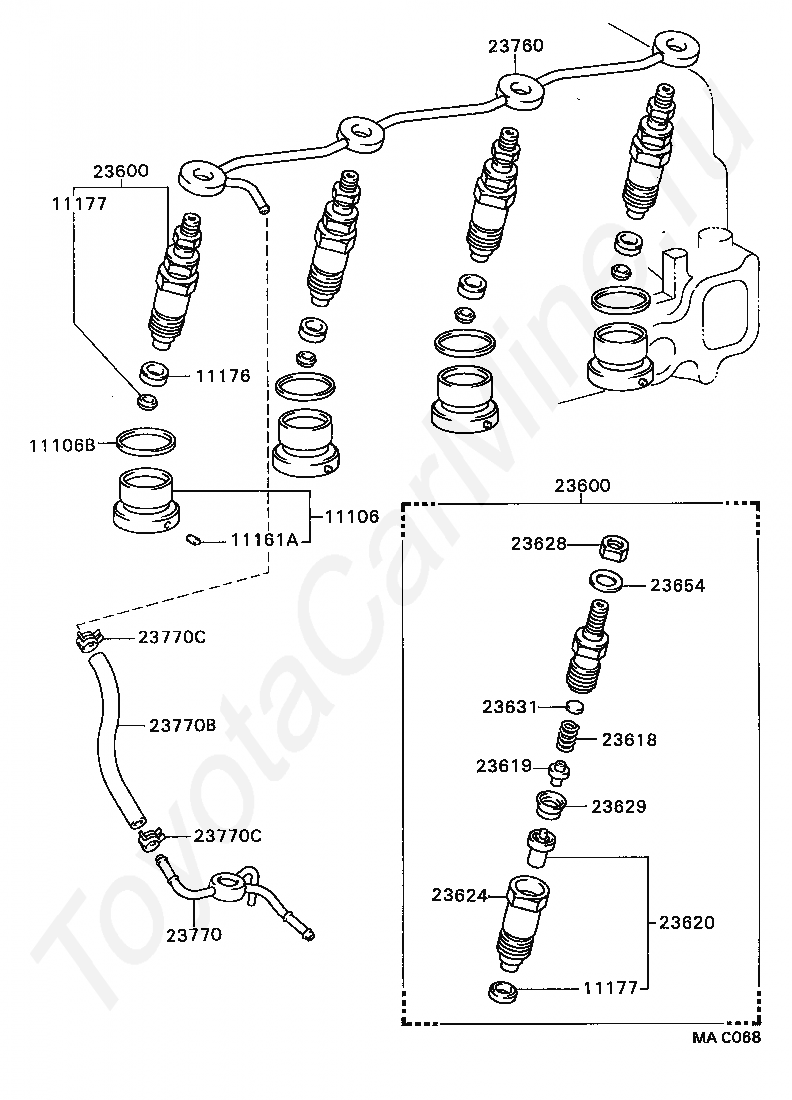 23760
23600
11177
11176
11106B
11106
11161A
23770C
23770B
23770C
23770
23600
23628
23654
23631
23618
23619
23629
23624
23620
11177
MA C088
ToyotaCarMine.ru