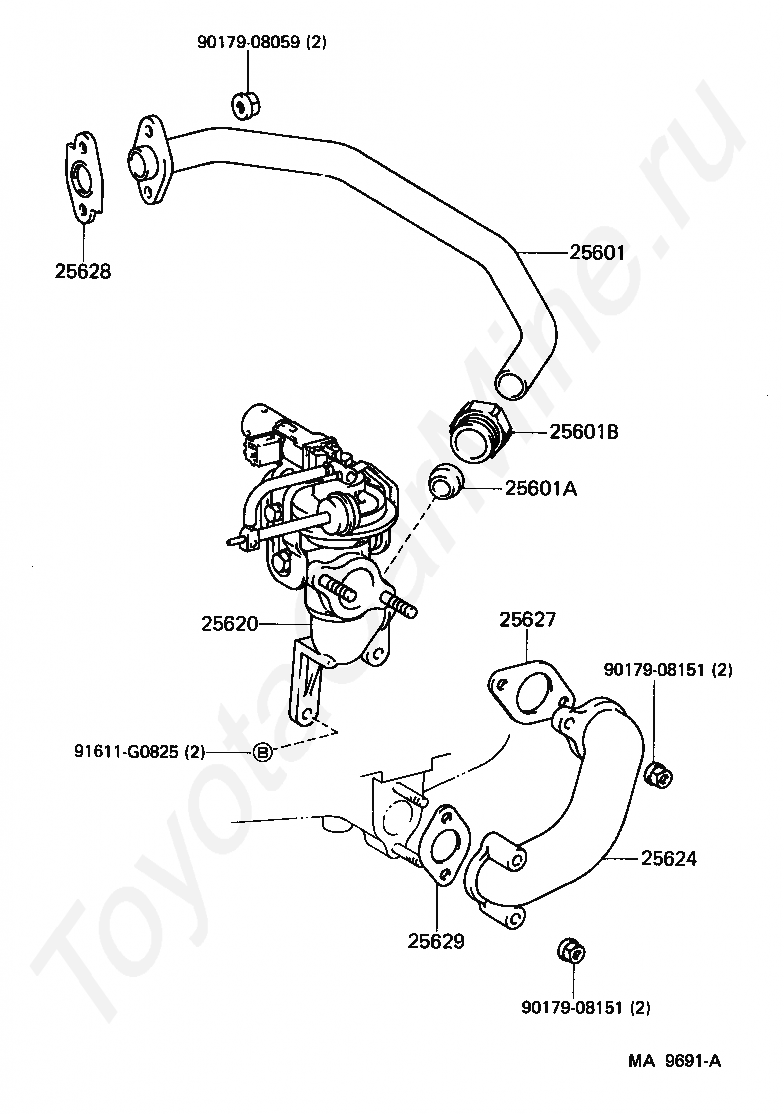 90179-08059 (2)

25628

25601

25601B

25601A

25620

25627

90179-08151 (2)

91611-G0825 (2) B

25624

25629

90179-08151 (2)

MA 9691-A

ToyotaCarMine.ru