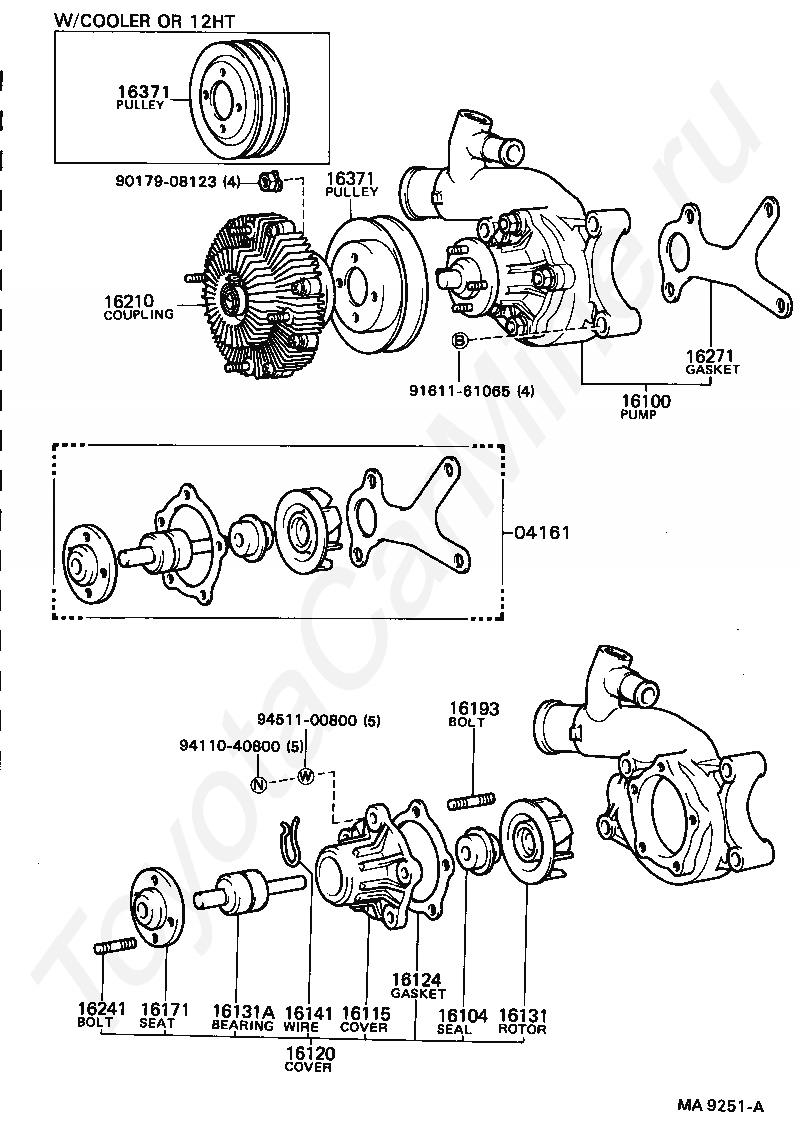 W/COOLER OR 12HT

16371
PULLEY

90179-08123 (4)

16371
PULLEY

16210
COUPLING

B

91611-61065 (4)

16271
GASKET

16100
PUMP

04161

94511-00800 (5)

94110-40800 (5)

N

W

16193
BOLT

16241
BOLT

16171
SEAT

16131A
BEARING

16141
WIRE

16115
COVER

16124
GASKET

16104
SEAL

16131
ROTOR

16120
COVER

MA 9251-A

ToyotaCarMine.ru