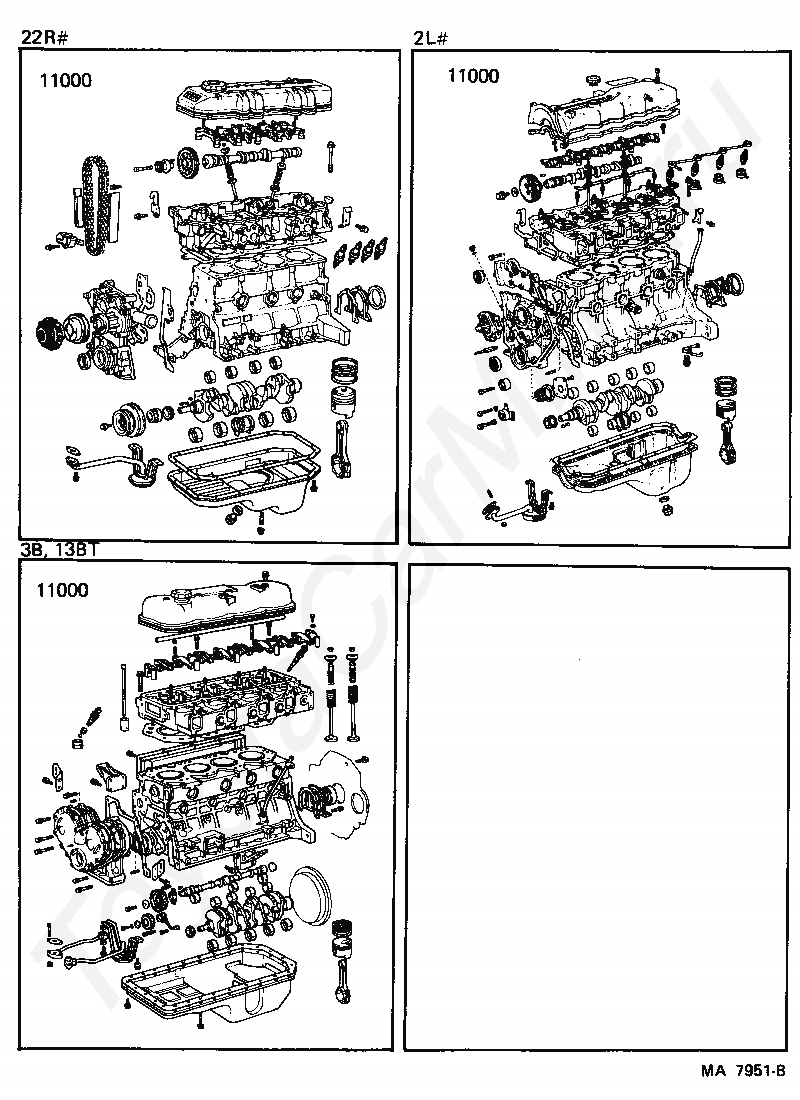 22R#

11000

2L#

11000

3B, 13BT

11000

MA 7951-B